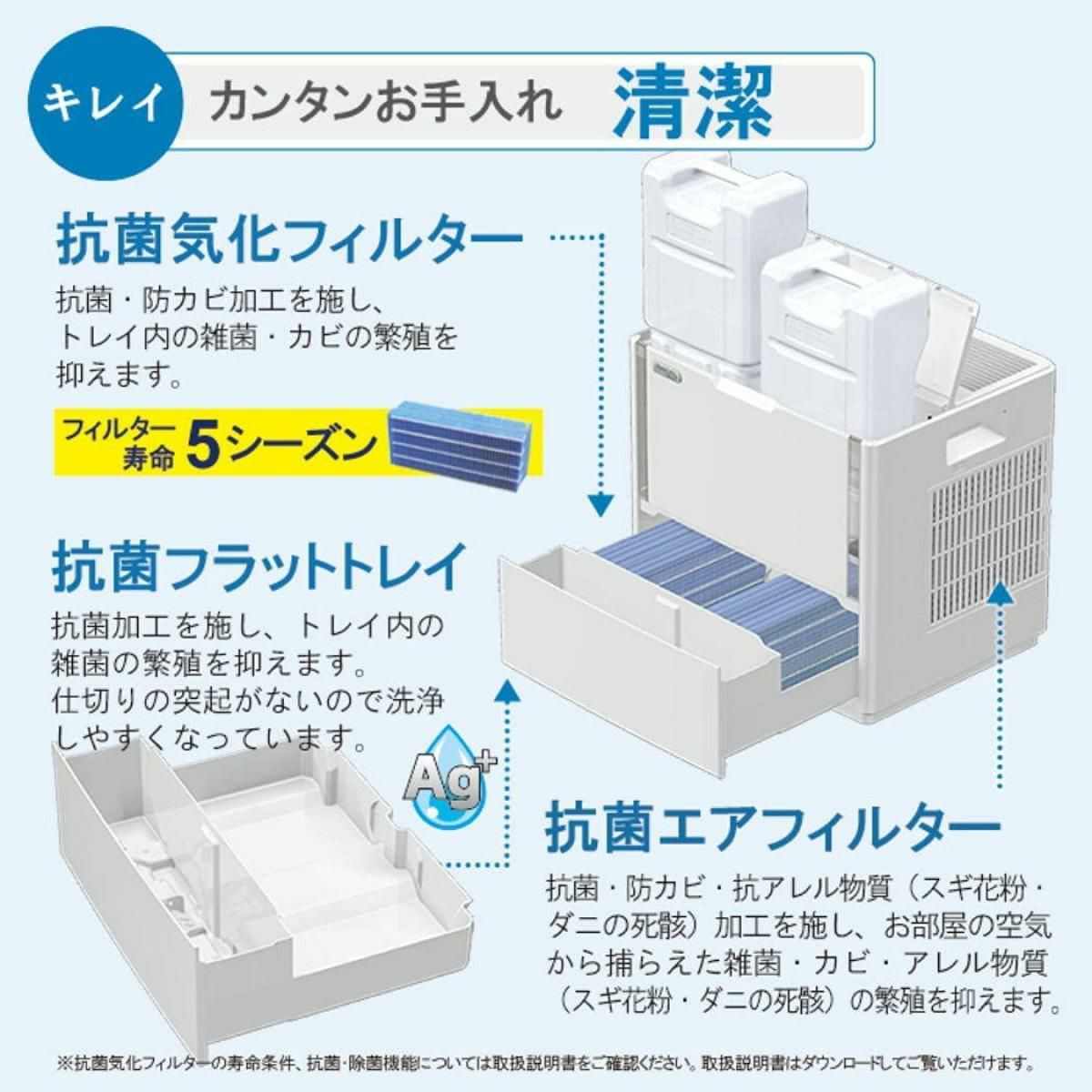 キレイ カンタンお手入れ 清潔

抗菌気化フィルター

抗菌・防カビ加工を施し、トレイ内の雑菌・カビの繁殖を抑えます。

フィルター寿命 5シーズン

抗菌フラットトレイ

抗菌加工を施し、トレイ内の雑菌の繁殖を抑えます。仕切りの突起がないので洗浄しやすくなっています。

$Ag^+$

抗菌エアフィルター

抗菌・防カビ・抗アレル物質（スギ花粉・ダニの死骸）加工を施し、お部屋の空気から捕らえた雑菌・カビ・アレル物質（スギ花粉・ダニの死骸）の繁殖を抑えます。

※抗菌気化フィルターの寿命条件、抗菌・除菌機能については取扱説明書をご確認ください。取扱説明書はダウンロードしてご覧いただけます。