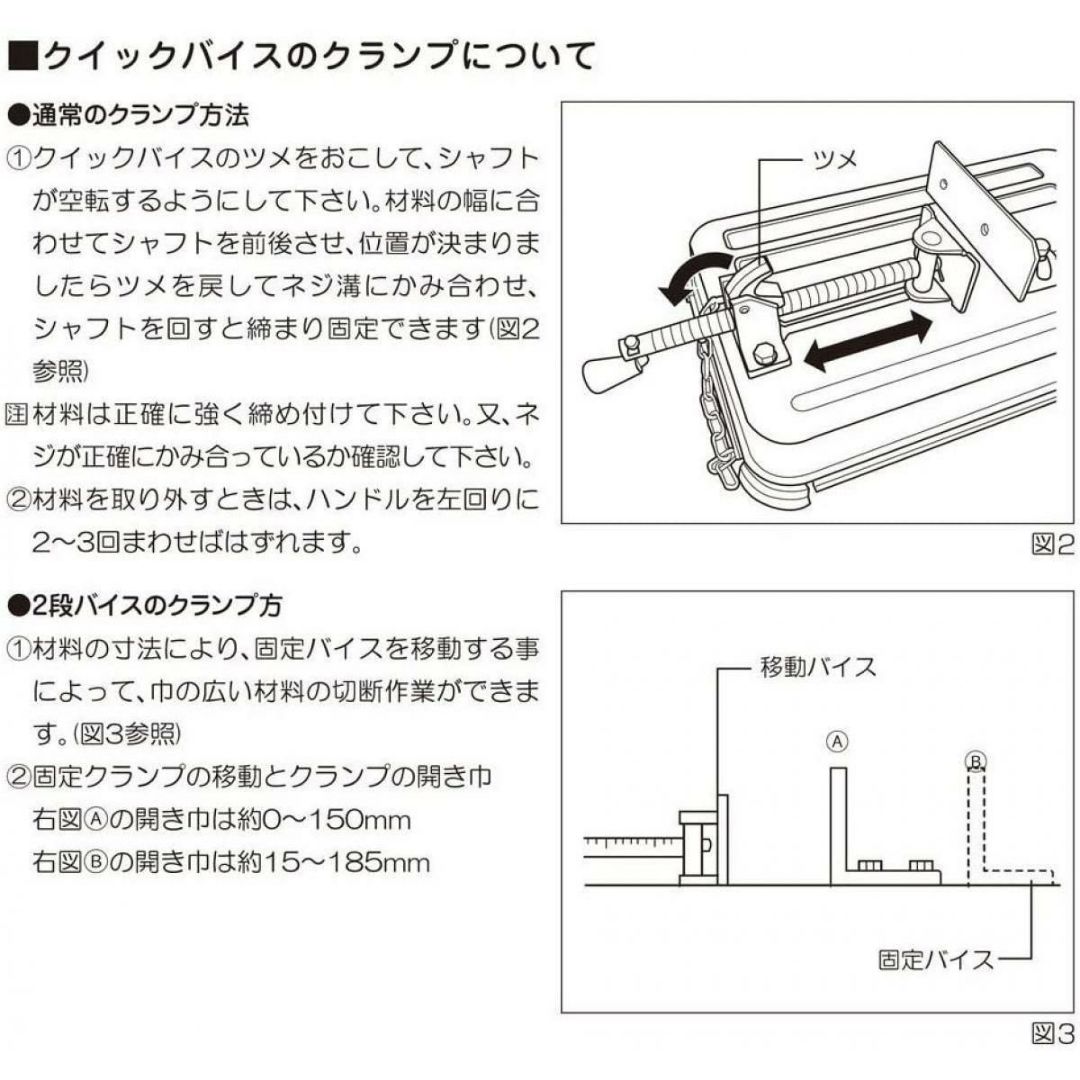 ■クイックバイスのクランプについて

●通常のクランプ方法

①クイックバイスのツメをおこして、シャフトが空転するようにして下さい。材料の幅に合わせてシャフトを前後させ、位置が決まりましたらツメを戻してネジ溝にかみ合わせ、シャフトを回すと締まり固定できます(図2参照)

㊟材料は正確に強く締め付けて下さい。又、ネジが正確にかみ合っているか確認して下さい。

②材料を取り外すときは、ハンドルを左回りに2～3回まわせばはずれます。

ツメ

図2

●2段バイスのクランプ方

①材料の寸法により、固定バイスを移動する事によって、巾の広い材料の切断作業ができます。(図3参照)

②固定クランプの移動とクランプの開き巾
右図Ⓐの開き巾は約0～150mm
右図Ⓑの開き巾は約15～185mm

移動バイス

Ⓐ

Ⓑ

固定バイス

図3