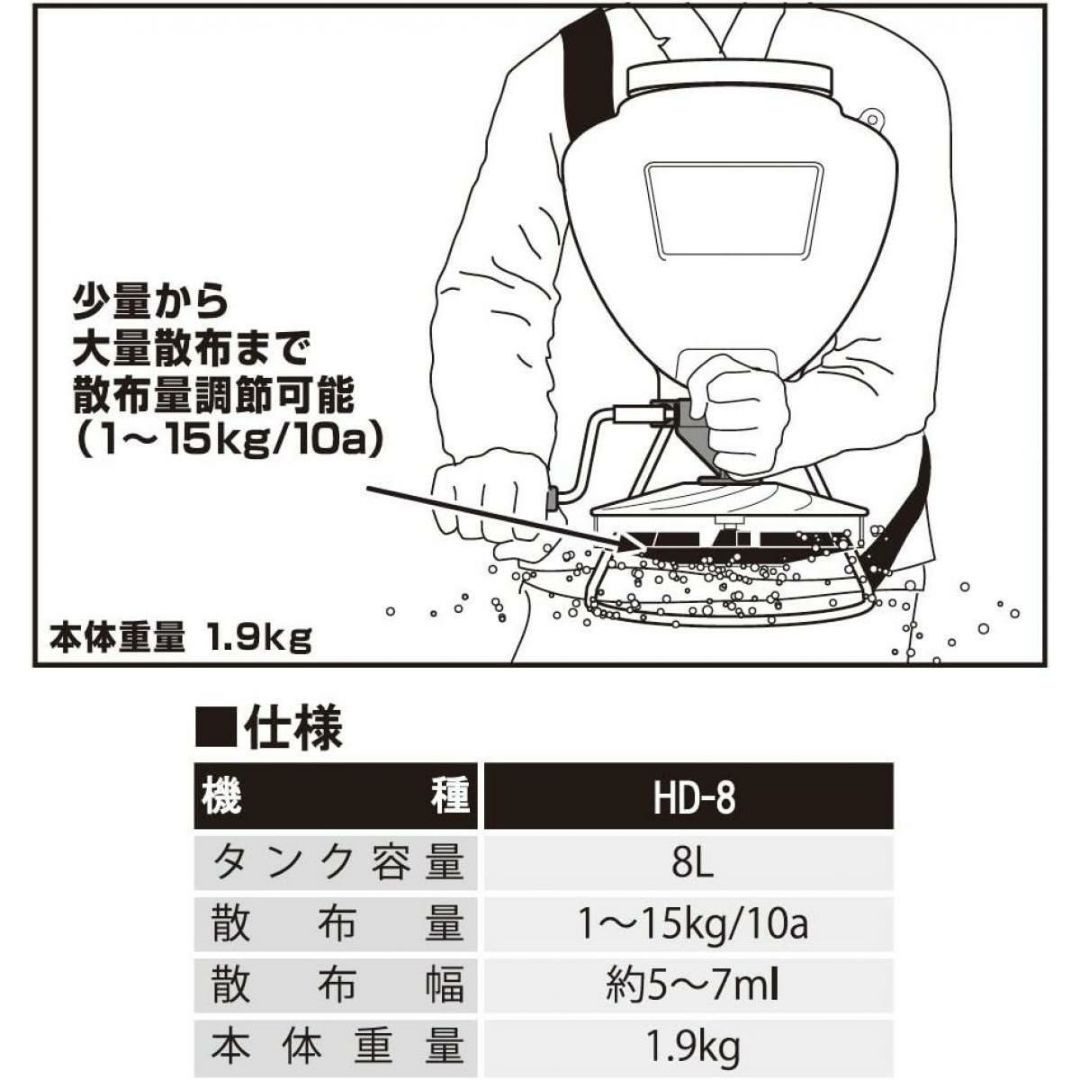 少量から
大量散布まで
散布量調節可能
（1～15kg/10a）

本体重量 1.9kg

■仕様

| 機種 | HD-8 |
|---|---|
| タンク容量 | 8L |
| 散布量 | 1～15kg/10a |
| 散布幅 | 約5～7ml |
| 本体重量 | 1.9kg |