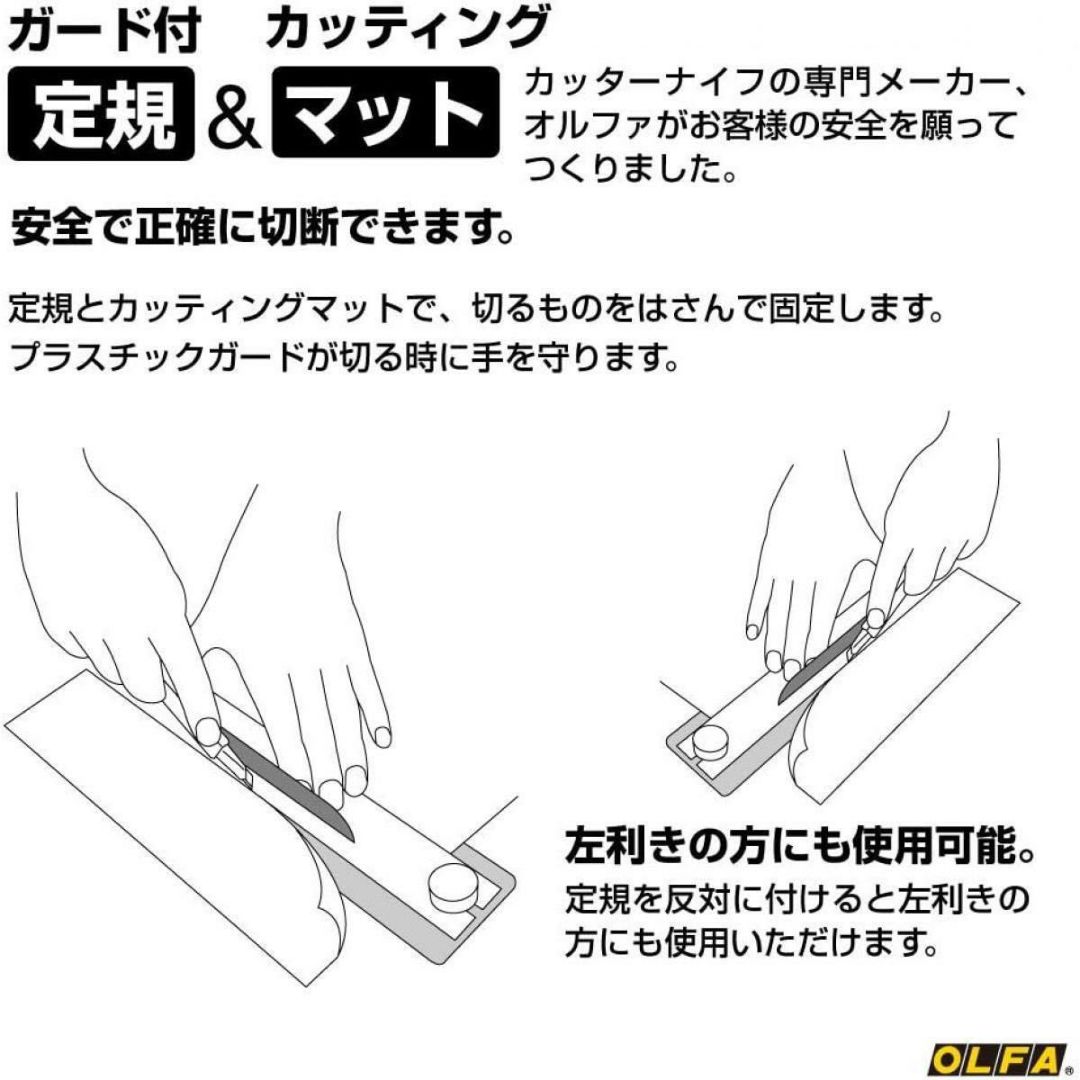 ガード付　カッティング
定規 & マット

カッターナイフの専門メーカー、オルファがお客様の安全を願ってつくりました。

安全で正確に切断できます。

定規とカッティングマットで、切るものをはさんで固定します。
プラスチックガードが切る時に手を守ります。

左利きの方にも使用可能。

定規を反対に付けると左利きの方にも使用いただけます。

OLFA®