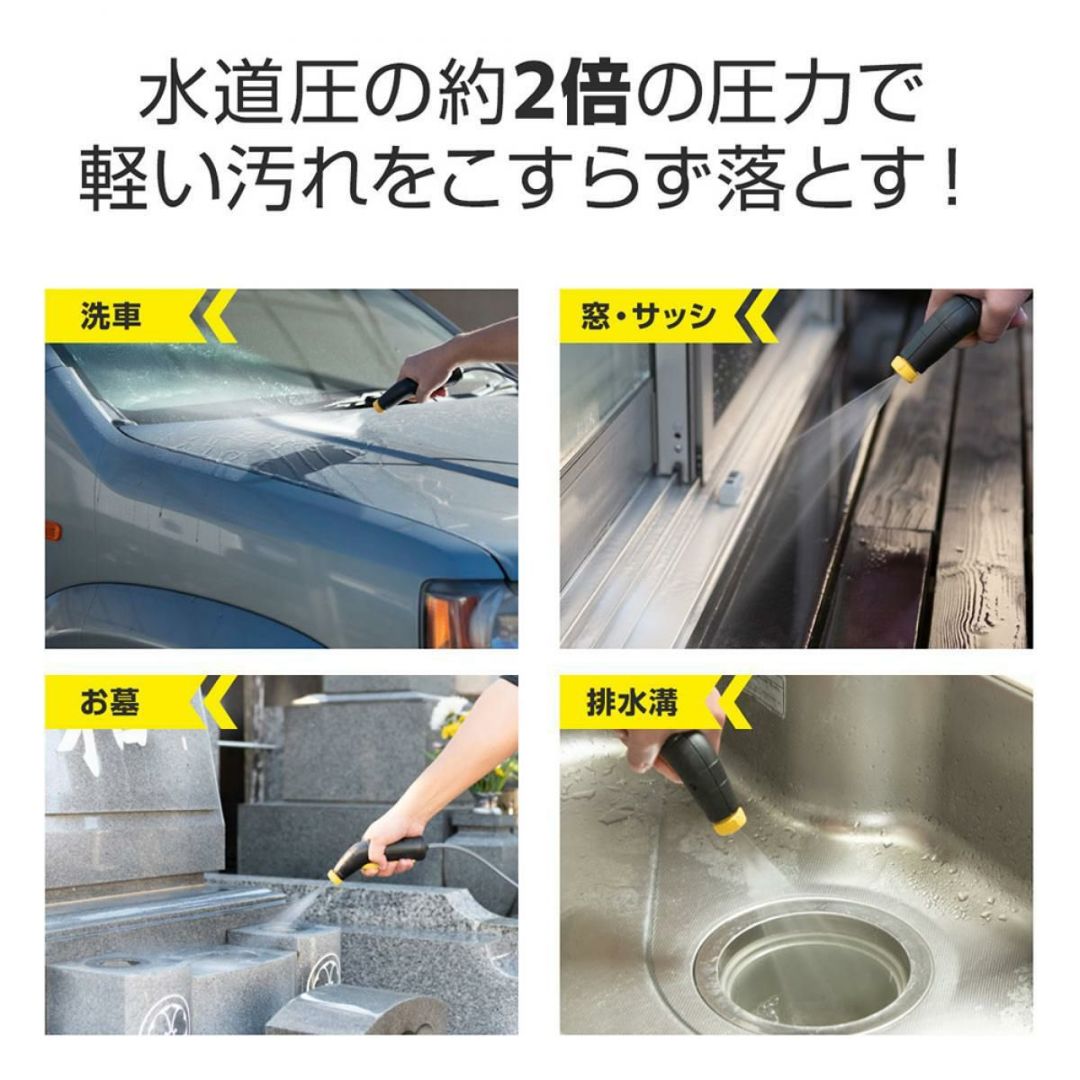 水道圧の約2倍の圧力で
軽い汚れをこすらず落とす！

洗車

窓・サッシ

お墓

排水溝