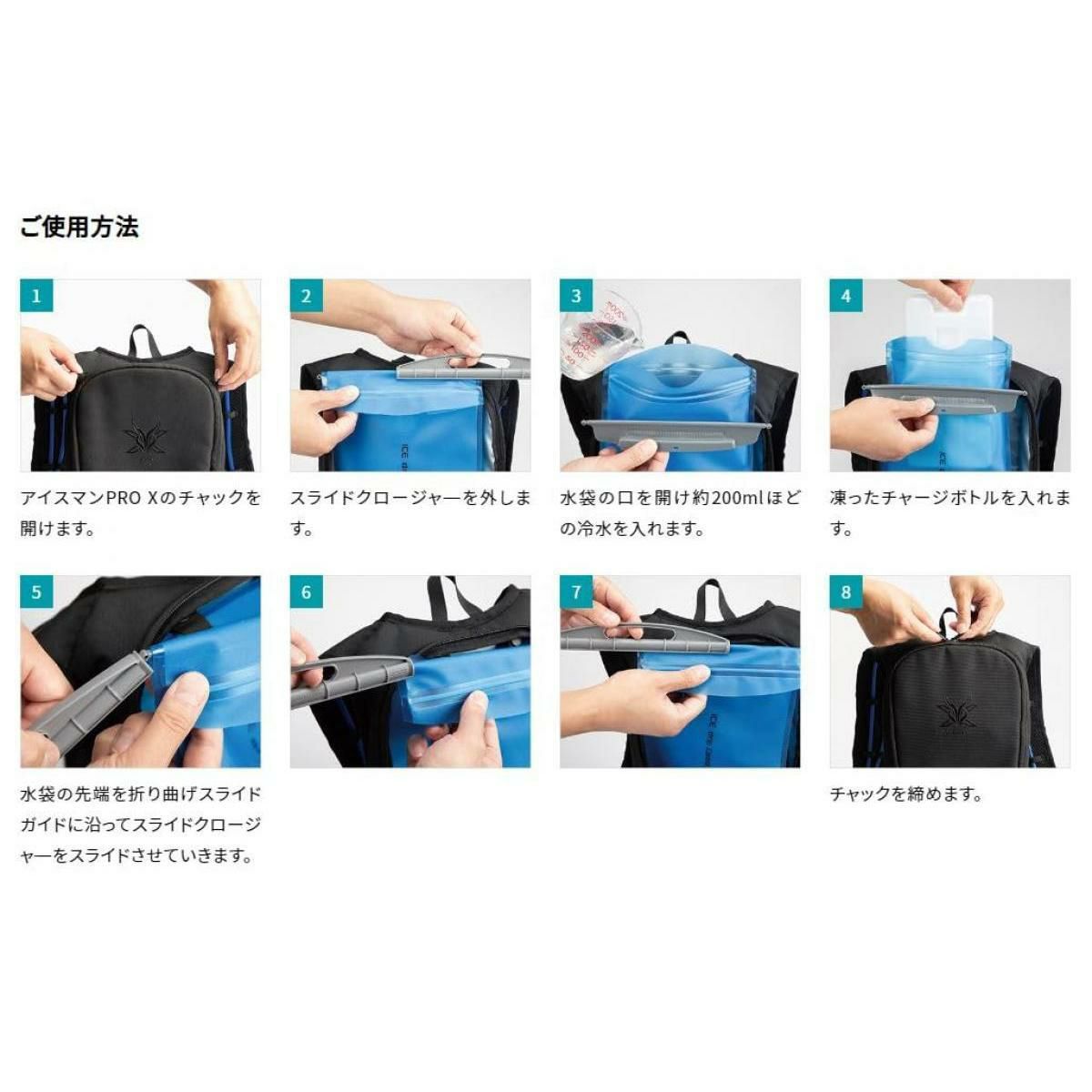 ご使用方法

1

アイスマンPRO Xのチャックを開けます。

2

スライドクロージャーを外します。

3

水袋の口を開け約200mlほどの冷水を入れます。

4

凍ったチャージボトルを入れます。

5

水袋の先端を折り曲げスライドガイドに沿ってスライドクロージャーをスライドさせていきます。

6

7

8

チャックを締めます。