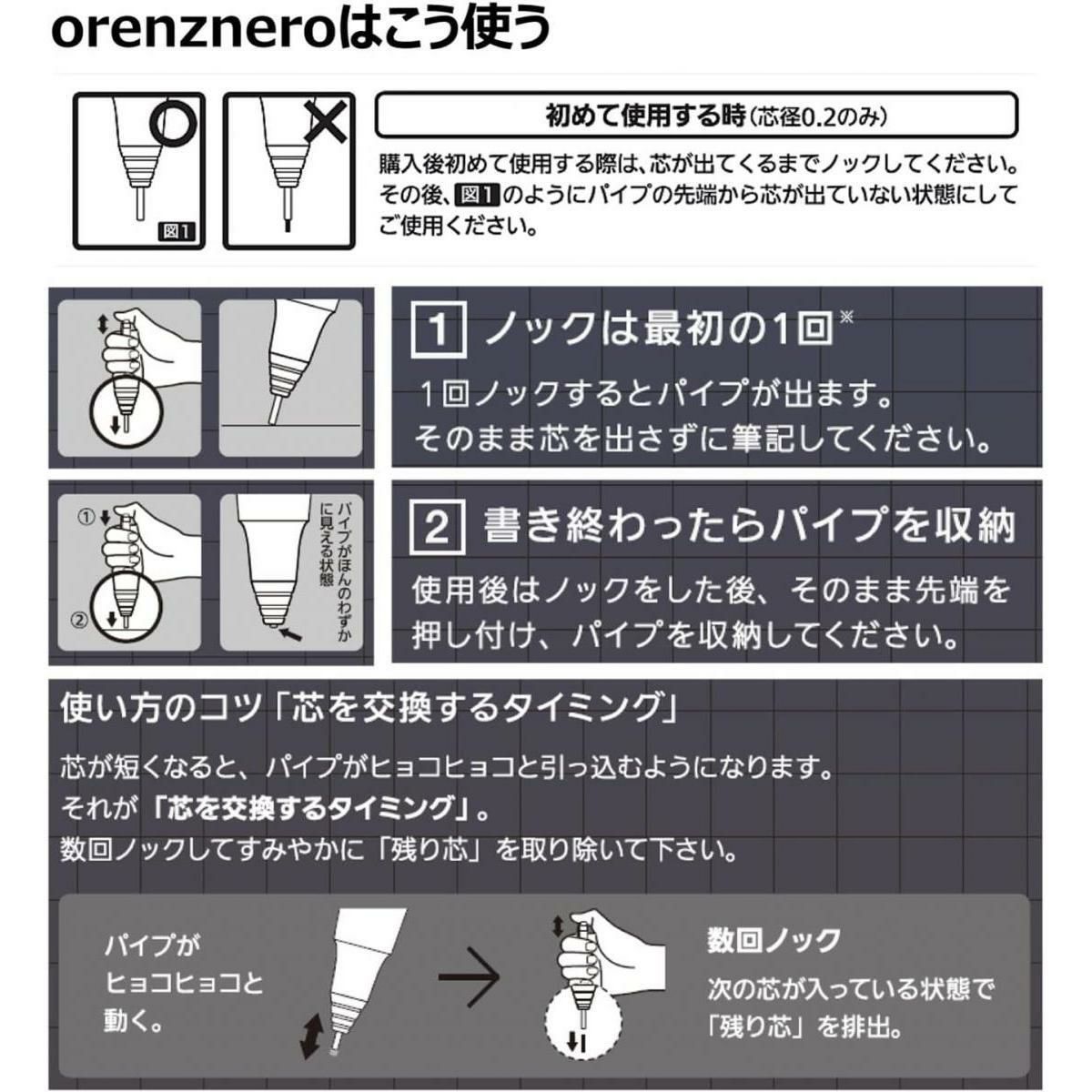 orenzneroはこう使う

図1

初めて使用する時(芯径0.2のみ)

購入後初めて使用する際は、芯が出てくるまでノックしてください。その後、図1のようにパイプの先端から芯が出ていない状態にしてご使用ください。

1 ノックは最初の1回※

1回ノックするとパイプが出ます。そのまま芯を出さずに筆記してください。

①
②

パイプがほんのわずかに見える状態

2 書き終わったらパイプを収納

使用後はノックをした後、そのまま先端を押し付け、パイプを収納してください。

使い方のコツ「芯を交換するタイミング」

芯が短くなると、パイプがヒョコヒョコと引っ込むようになります。
それが「芯を交換するタイミング」。
数回ノックしてすみやかに「残り芯」を取り除いて下さい。

パイプがヒョコヒョコと動く。

数回ノック
次の芯が入っている状態で「残り芯」を排出。