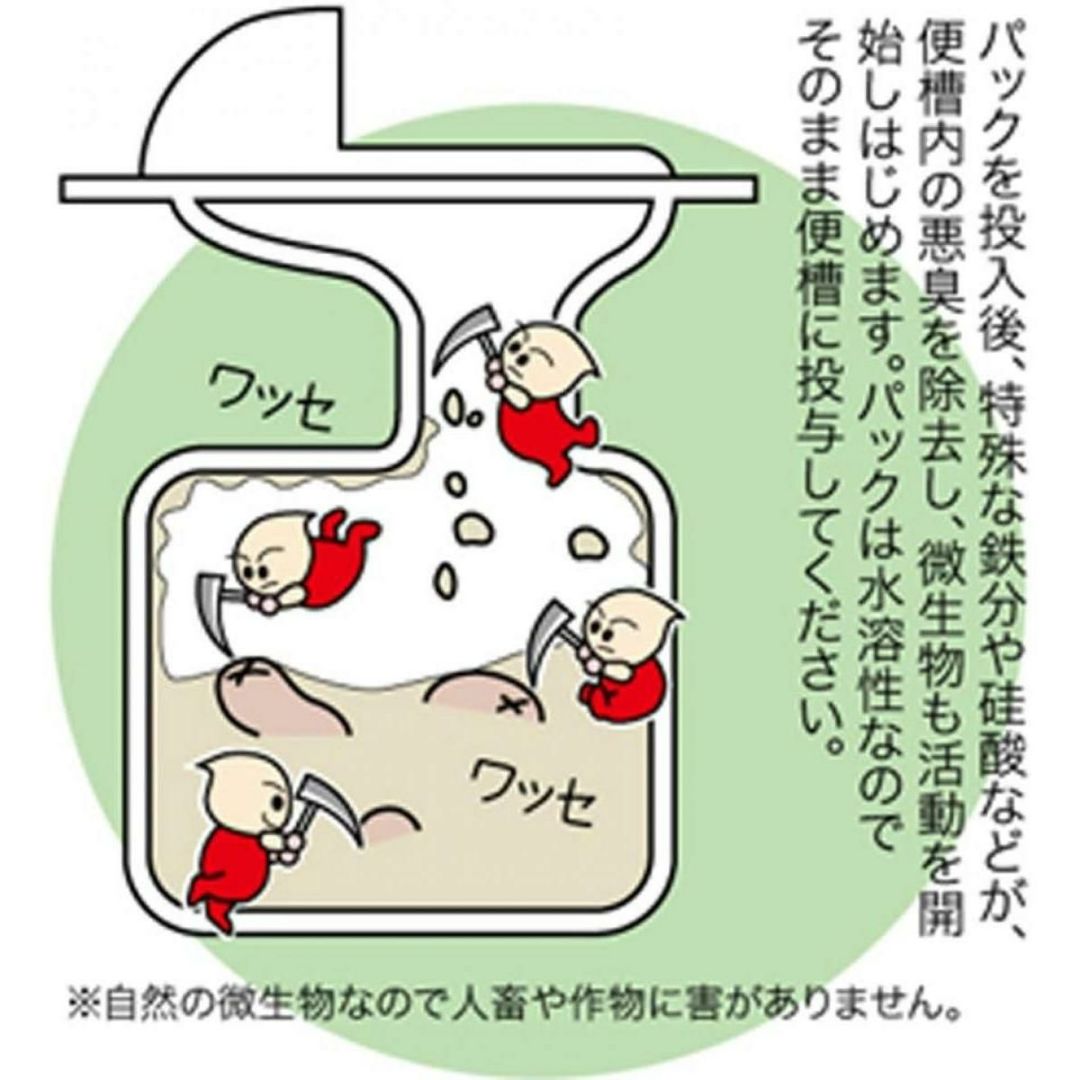 パックを投入後、特殊な鉄分や硅酸などが、便槽内の悪臭を除去し、微生物も活動を開始しはじめます。パックは水溶性なのでそのまま便槽に投与してください。

ワッセ

ワッセ

※自然の微生物なので人畜や作物に害がありません。