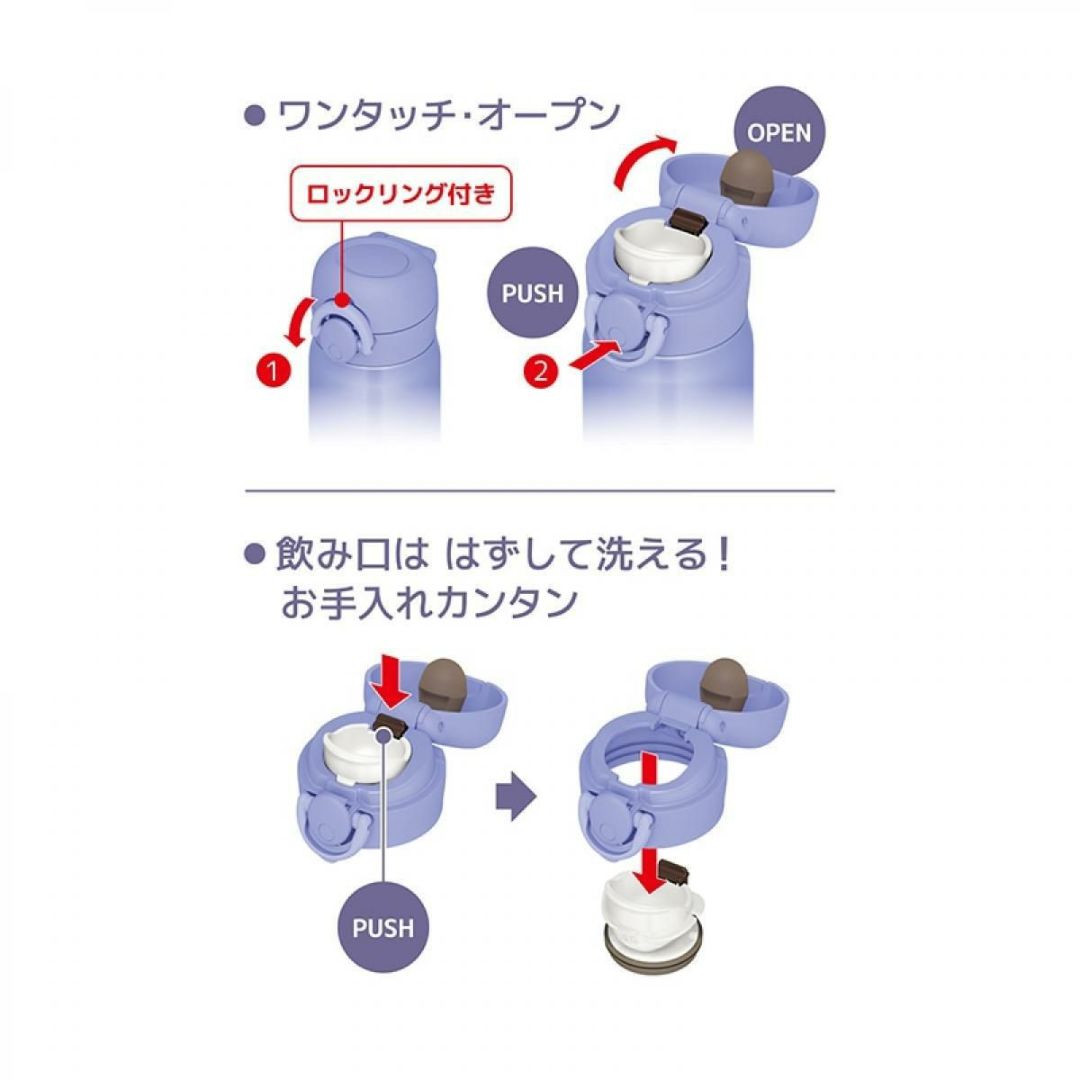 ● ワンタッチ・オープン

ロックリング付き

OPEN

PUSH

1

2

● 飲み口は はずして洗える！
お手入れカンタン

PUSH