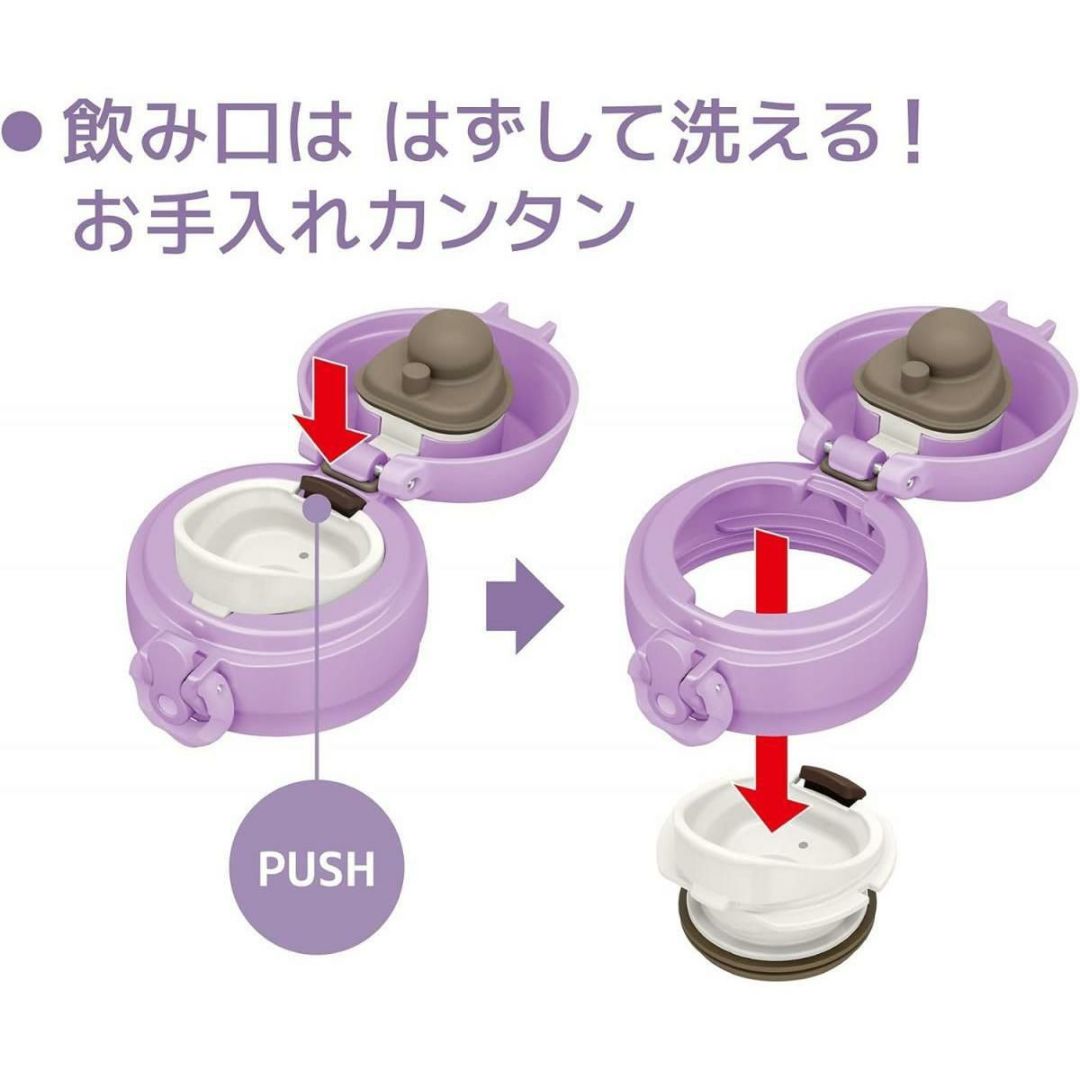 ●飲み口は はずして洗える！
お手入れカンタン

PUSH