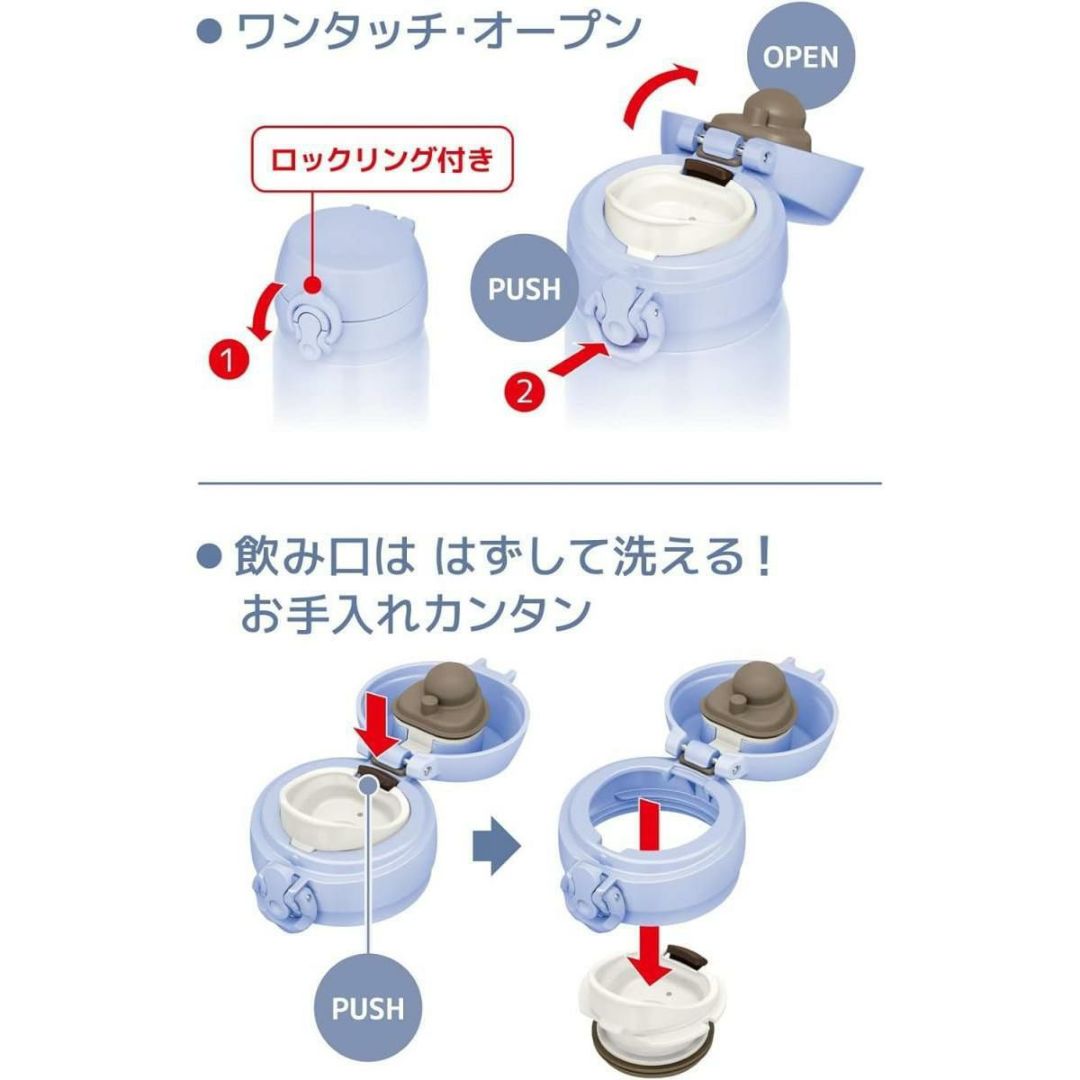 ● ワンタッチ・オープン

OPEN

ロックリング付き

PUSH

1

2

● 飲み口は はずして洗える！
お手入れカンタン

PUSH