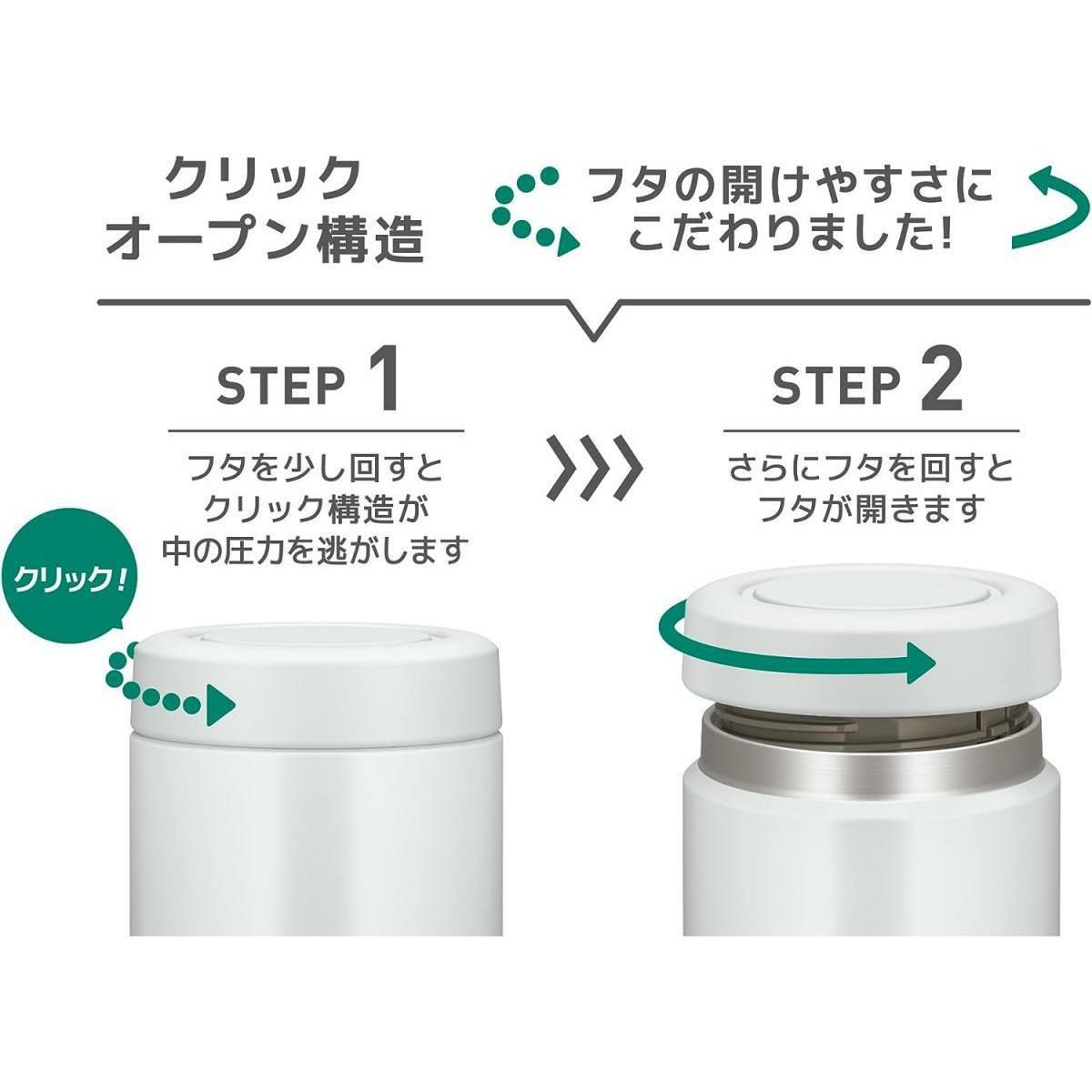 クリック
オープン構造

フタの開けやすさに
こだわりました!

STEP 1

フタを少し回すと
クリック構造が
中の圧力を逃がします

クリック!

STEP 2

さらにフタを回すと
フタが開きます