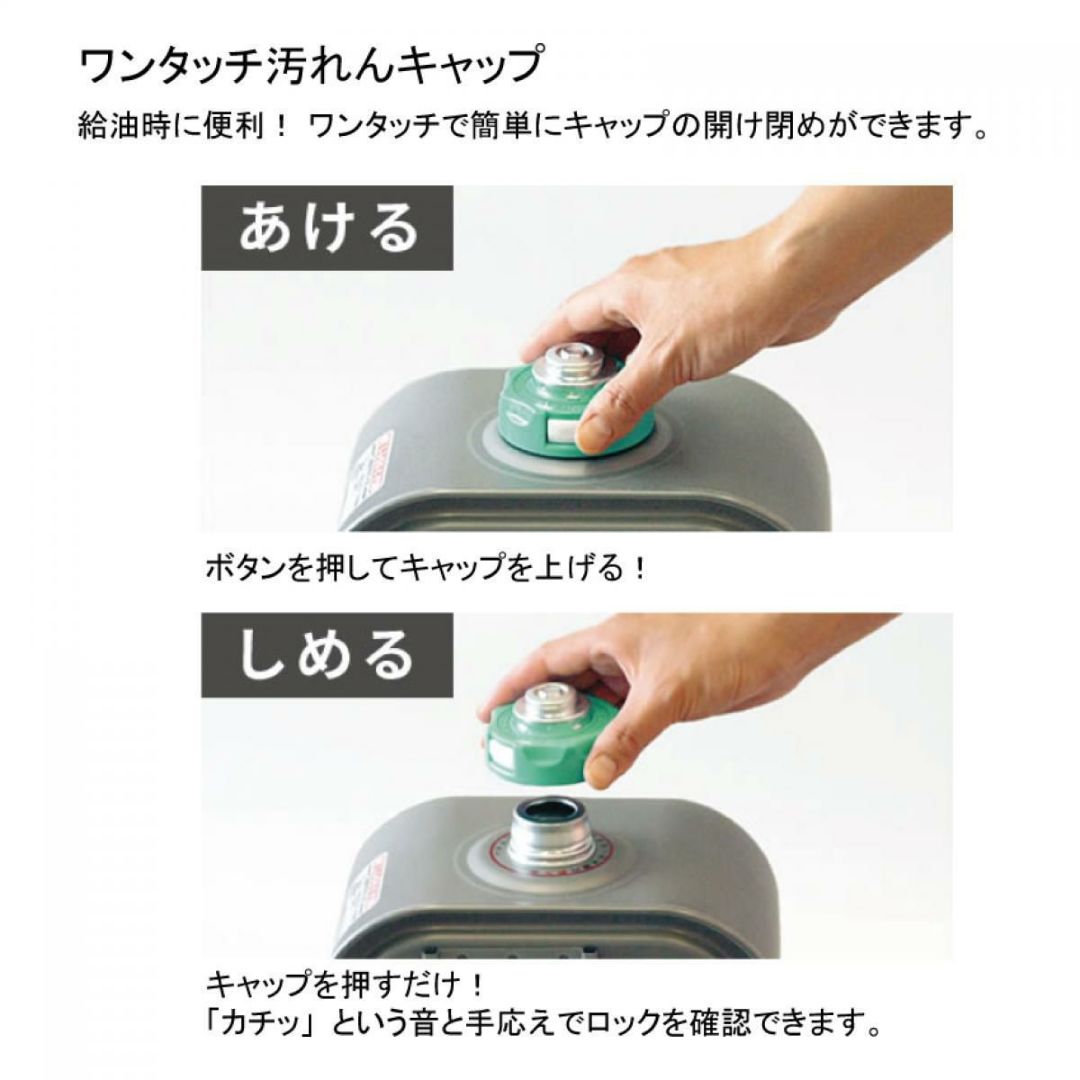 ワンタッチ汚れんキャップ

給油時に便利！ ワンタッチで簡単にキャップの開け閉めができます。

あける

ボタンを押してキャップを上げる！

しめる

キャップを押すだけ！
「カチッ」という音と手応えでロックを確認できます。