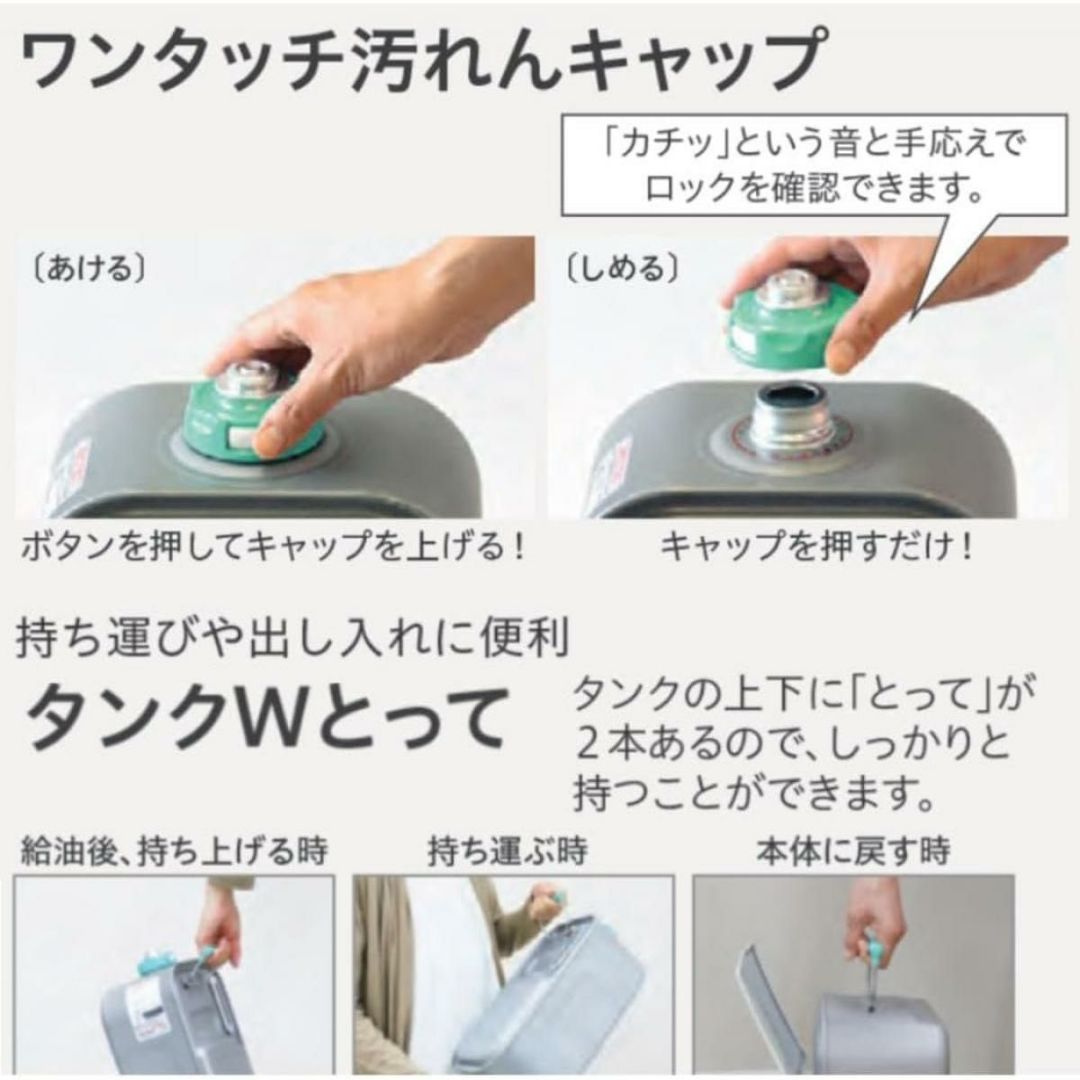 ワンタッチ汚れんキャップ

「カチッ」という音と手応えでロックを確認できます。

〔あける〕

〔しめる〕

ボタンを押してキャップを上げる！

キャップを押すだけ！

持ち運びや出し入れに便利

タンクWとって

タンクの上下に「とって」が2本あるので、しっかりと持つことができます。

給油後、持ち上げる時

持ち運ぶ時

本体に戻す時