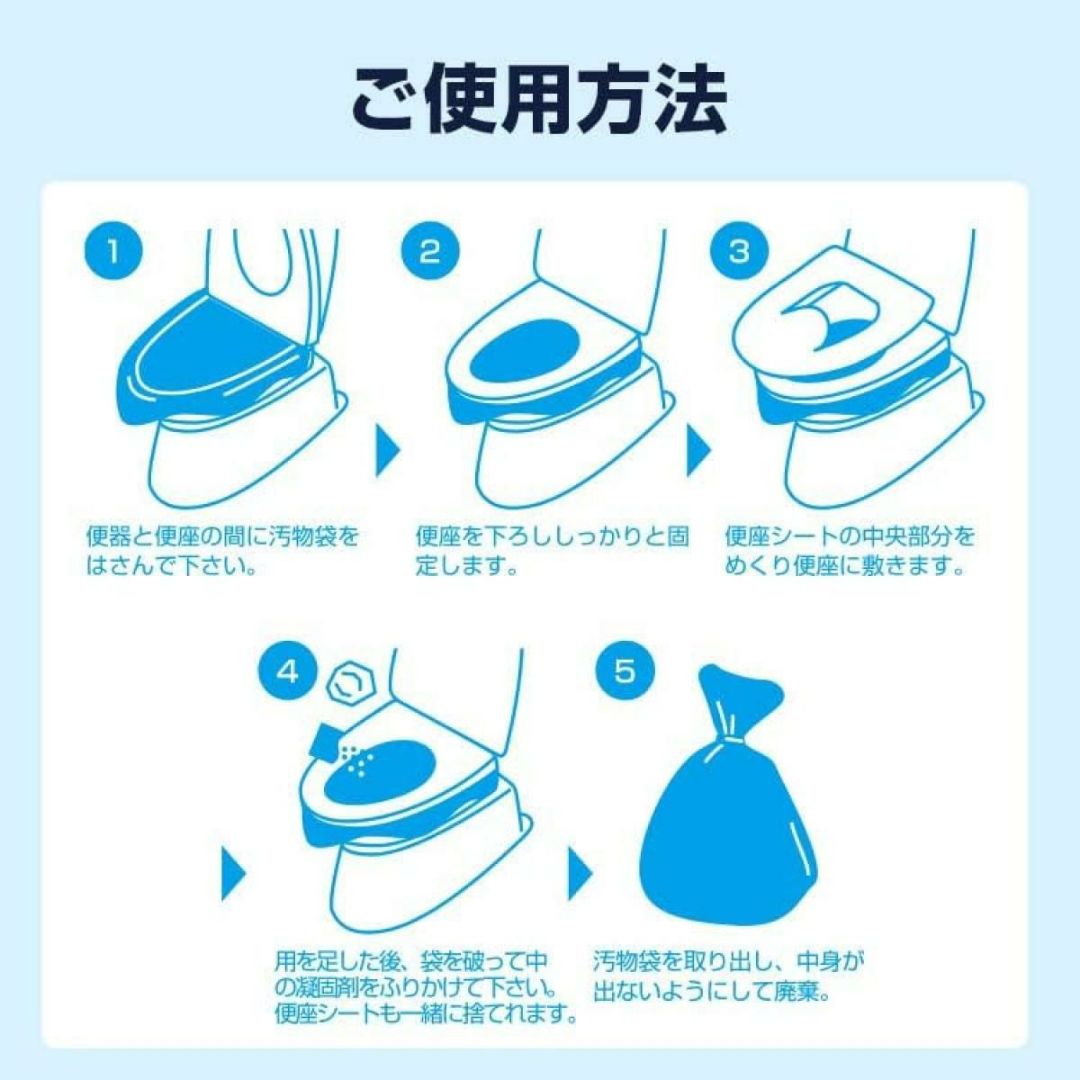 ご使用方法

1

便器と便座の間に汚物袋をはさんで下さい。

2

便座を下ろししっかりと固定します。

3

便座シートの中央部分をめくり便座に敷きます。

4

用を足した後、袋を破って中の凝固剤をふりかけて下さい。便座シートも一緒に捨てれます。

5

汚物袋を取り出し、中身が出ないようにして廃棄。