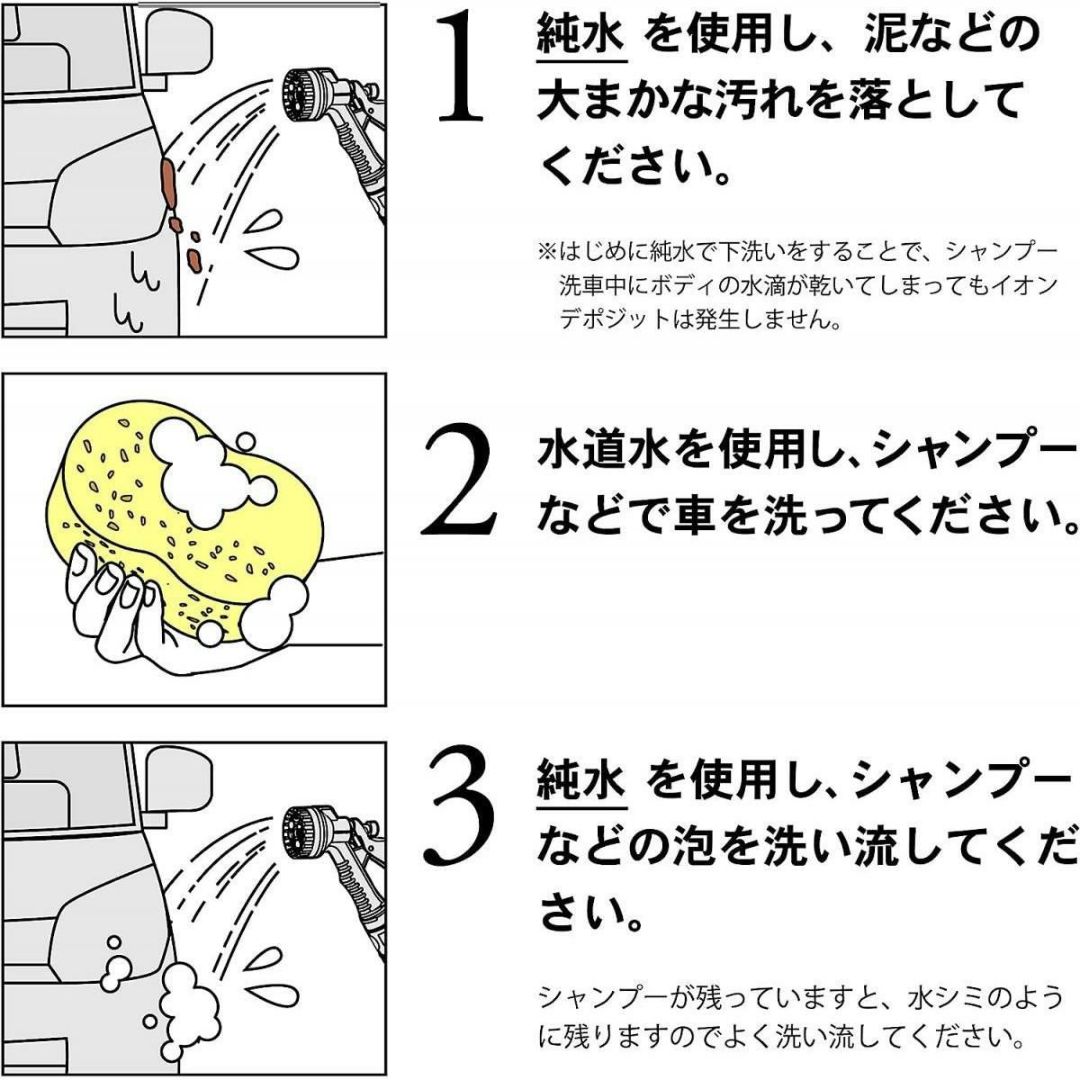 1 純水 を使用し、泥などの大まかな汚れを落としてください。

※はじめに純水で下洗いをすることで、シャンプー洗車中にボディの水滴が乾いてしまってもイオンデポジットは発生しません。

2 水道水を使用し、シャンプーなどで車を洗ってください。

3 純水 を使用し、シャンプーなどの泡を洗い流してください。

シャンプーが残っていますと、水シミのように残りますのでよく洗い流してください。