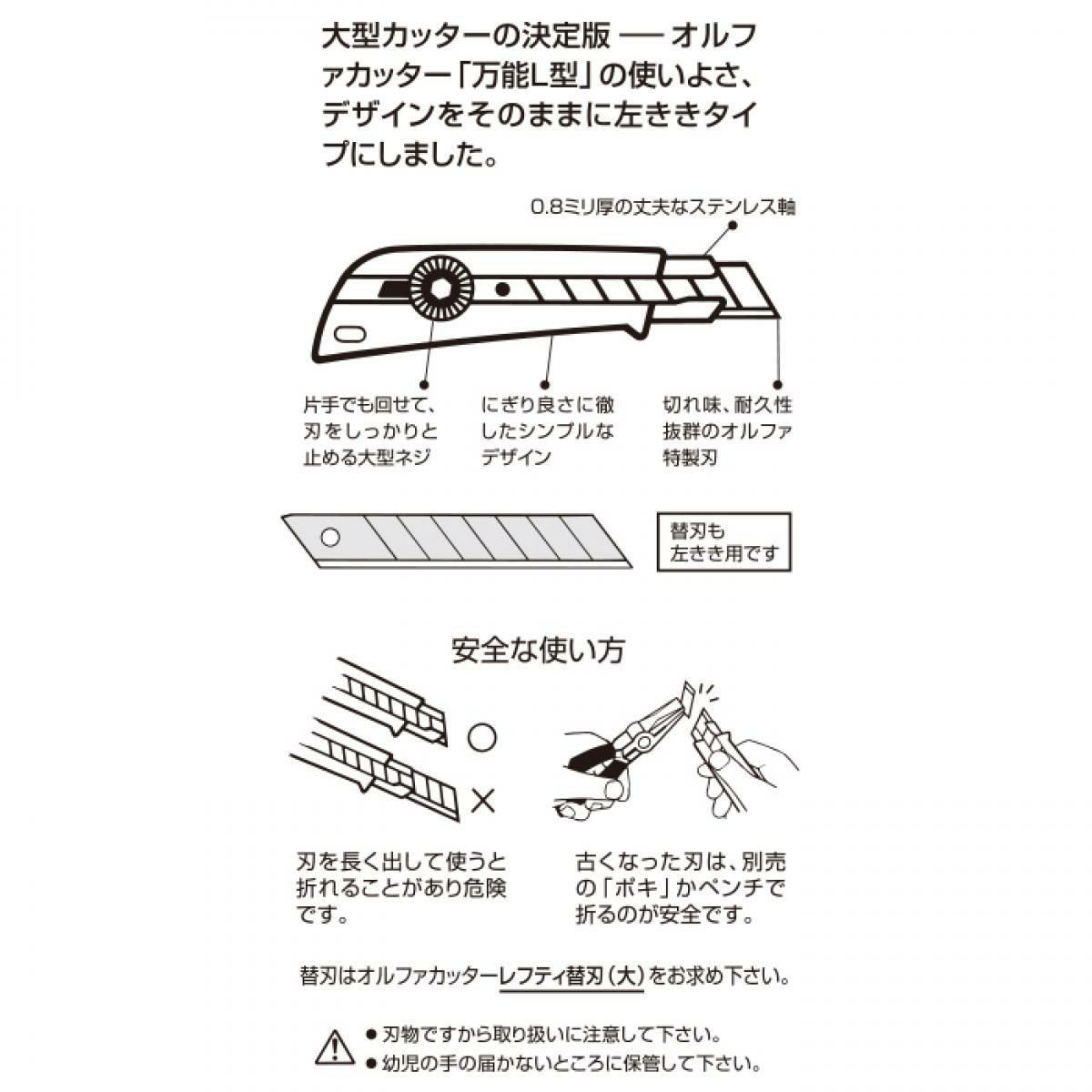 大型カッターの決定版 ── オルファカッター「万能L型」の使いよさ、デザインをそのままに左ききタイプにしました。

0.8ミリ厚の丈夫なステンレス軸

片手でも回せて、刃をしっかりと止める大型ネジ

にぎり良さに徹したシンプルなデザイン

切れ味、耐久性抜群のオルファ特製刃

替刃も左きき用です

安全な使い方

○

×

刃を長く出して使うと折れることがあり危険です。

古くなった刃は、別売の「ポキ」かペンチで折るのが安全です。

替刃はオルファカッターレフティ替刃（大）をお求め下さい。

● 刃物ですから取り扱いに注意して下さい。
● 幼児の手の届かないところに保管して下さい。