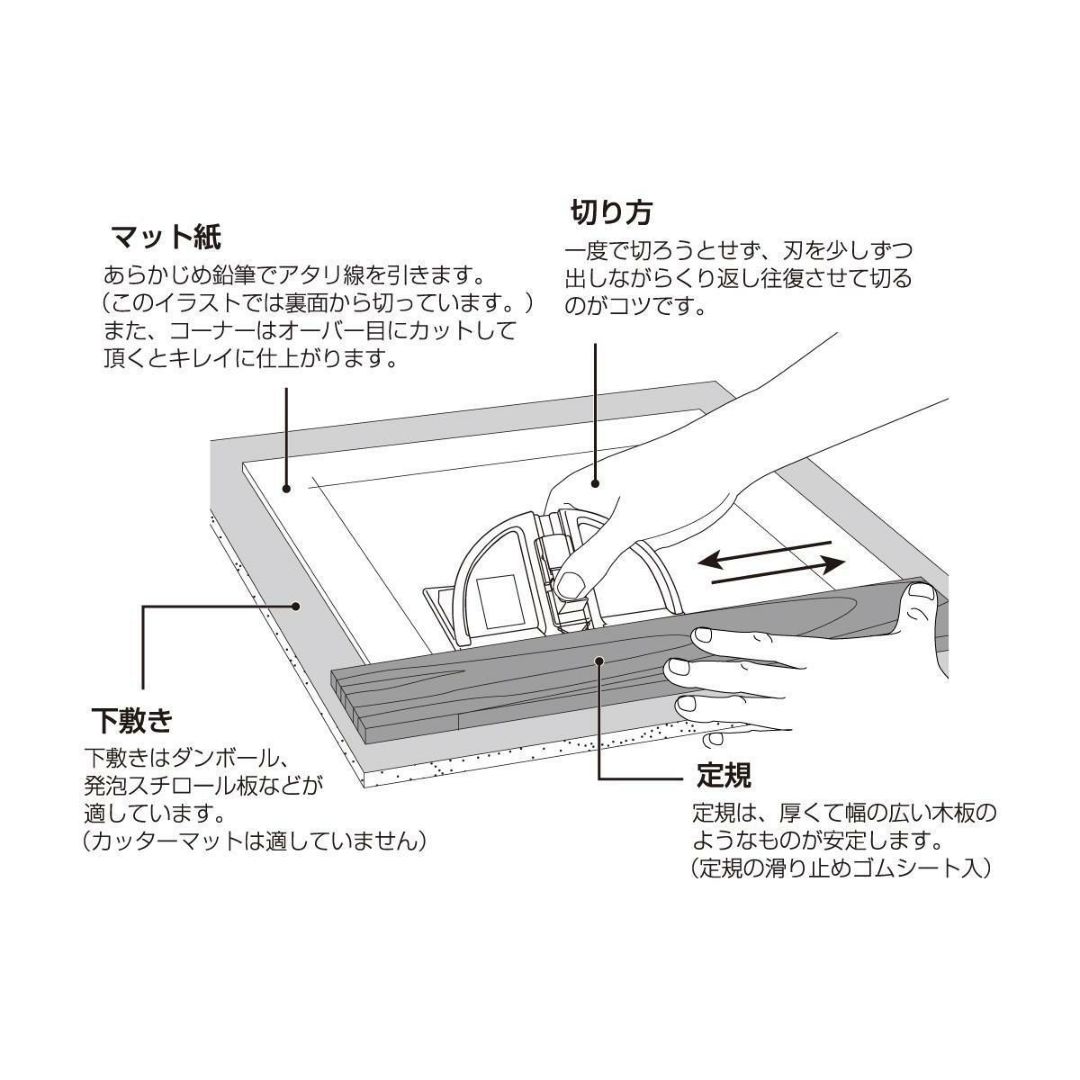 マット紙
あらかじめ鉛筆でアタリ線を引きます。
（このイラストでは裏面から切っています。）
また、コーナーはオーバー目にカットして頂くとキレイに仕上がります。

切り方
一度で切ろうとせず、刃を少しずつ出しながらくり返し往復させて切るのがコツです。

下敷き
下敷きはダンボール、発泡スチロール板などが適しています。
（カッターマットは適していません）

定規
定規は、厚くて幅の広い木板のようなものが安定します。
（定規の滑り止めゴムシート入）