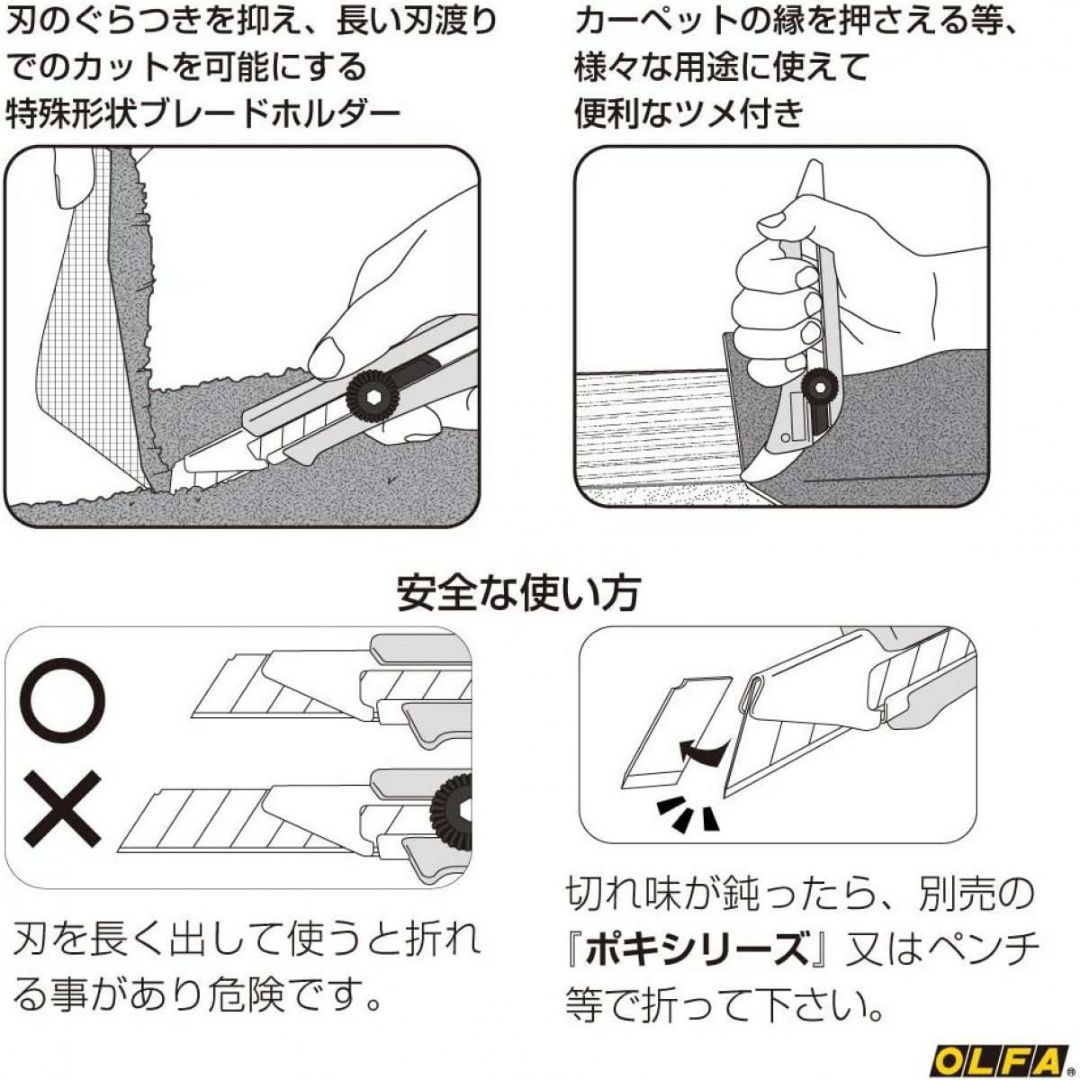 刃のぐらつきを抑え、長い刃渡りでのカットを可能にする特殊形状ブレードホルダー

カーペットの縁を押さえる等、様々な用途に使えて便利なツメ付き

安全な使い方

○

×

刃を長く出して使うと折れる事があり危険です。

切れ味が鈍ったら、別売の『ポキシリーズ』又はペンチ等で折って下さい。

OLFA®