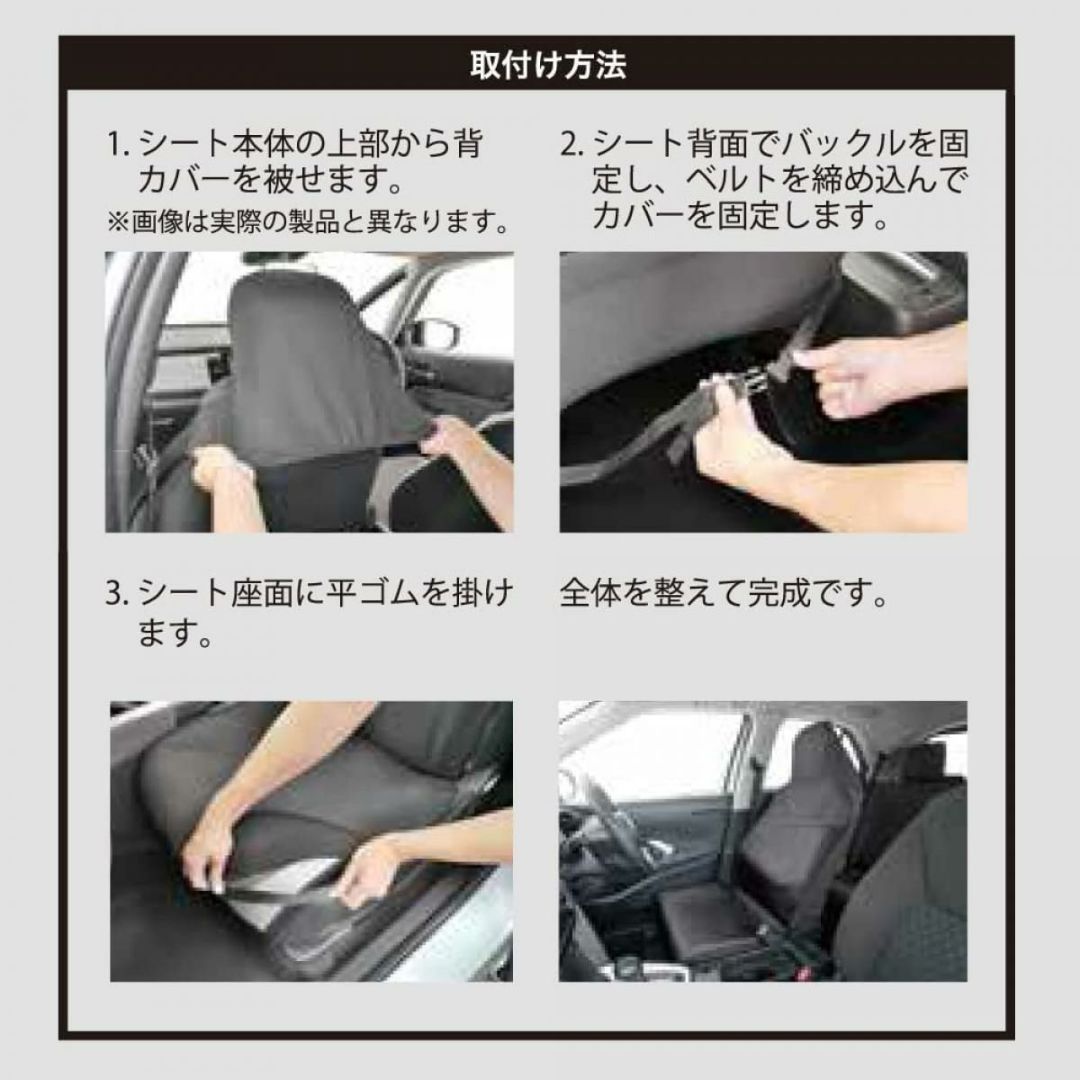 取付け方法

1. シート本体の上部から背カバーを被せます。
※画像は実際の製品と異なります。

2. シート背面でバックルを固定し、ベルトを締め込んでカバーを固定します。

3. シート座面に平ゴムを掛けます。

全体を整えて完成です。