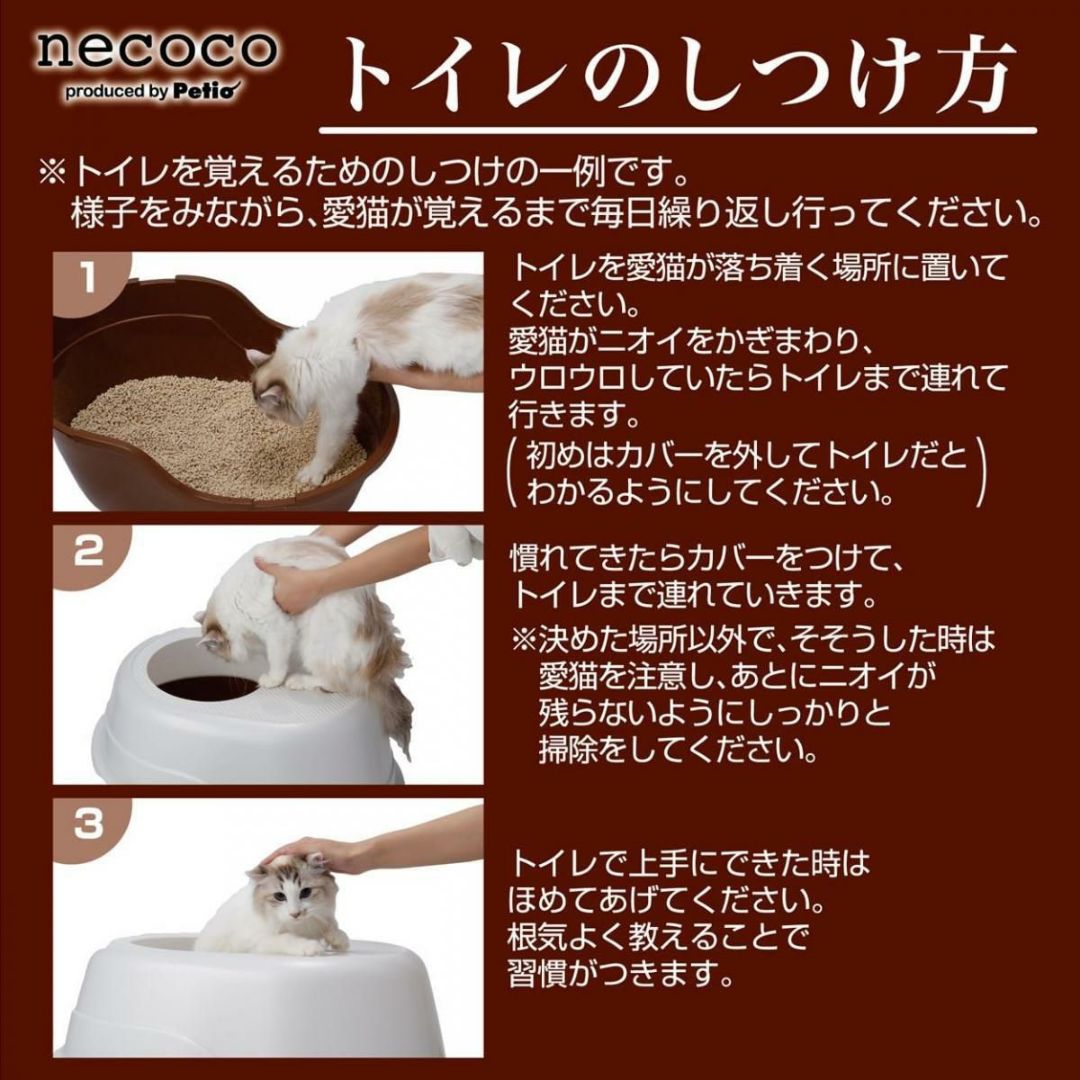 necoco
produced by Petio

トイレのしつけ方

※トイレを覚えるためのしつけの一例です。
様子をみながら、愛猫が覚えるまで毎日繰り返し行ってください。

1
トイレを愛猫が落ち着く場所に置いてください。
愛猫がニオイをかぎまわり、ウロウロしていたらトイレまで連れて行きます。
（初めはカバーを外してトイレだとわかるようにしてください。）

2
慣れてきたらカバーをつけて、トイレまで連れていきます。
※決めた場所以外で、そそうした時は愛猫を注意し、あとにニオイが残らないようにしっかりと掃除をしてください。

3
トイレで上手にできた時はほめてあげてください。
根気よく教えることで習慣がつきます。