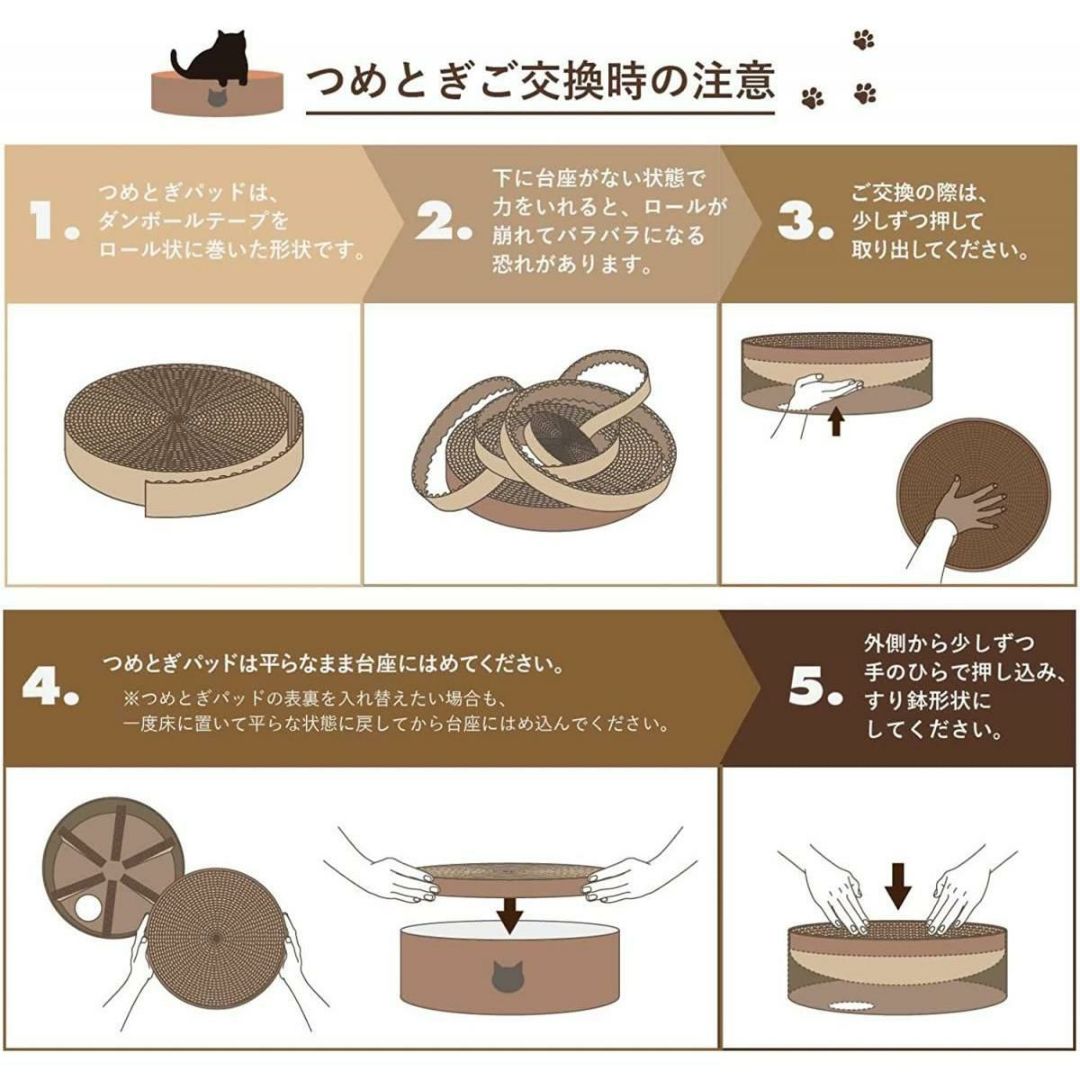 つめとぎご交換時の注意

1. つめとぎパッドは、ダンボールテープをロール状に巻いた形状です。

2. 下に台座がない状態で力をいれると、ロールが崩れてバラバラになる恐れがあります。

3. ご交換の際は、少しずつ押して取り出してください。

4. つめとぎパッドは平らなまま台座にはめてください。
※つめとぎパッドの表裏を入れ替えたい場合も、一度床に置いて平らな状態に戻してから台座にはめ込んでください。

5. 外側から少しずつ手のひらで押し込み、すり鉢形状にしてください。