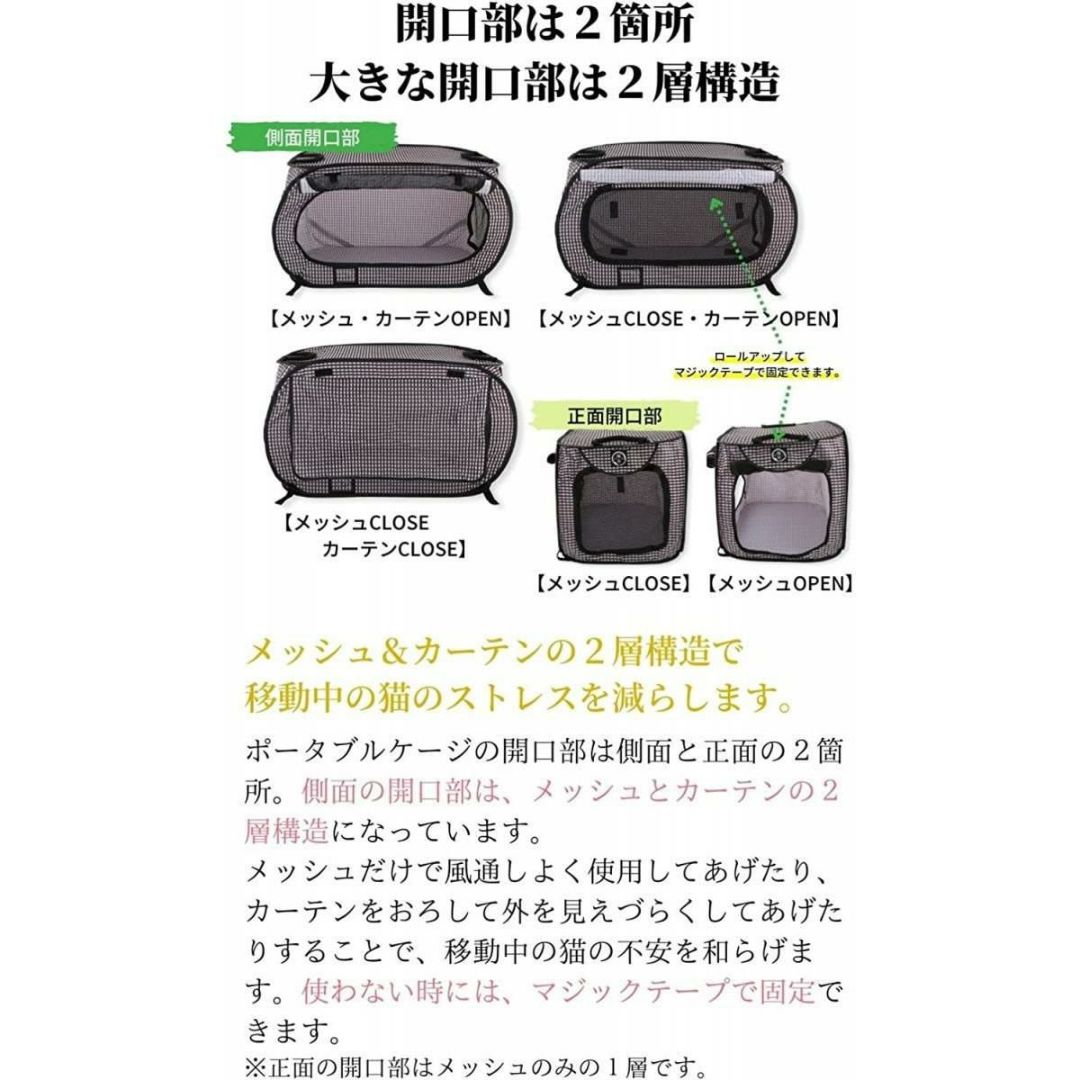 開口部は２箇所
大きな開口部は２層構造

側面開口部

【メッシュ・カーテンOPEN】

【メッシュCLOSE・カーテンOPEN】

ロールアップして
マジックテープで固定できます。

【メッシュCLOSE
カーテンCLOSE】

正面開口部

【メッシュCLOSE】

【メッシュOPEN】

メッシュ＆カーテンの２層構造で
移動中の猫のストレスを減らします。

ポータブルケージの開口部は側面と正面の２箇所。側面の開口部は、メッシュとカーテンの２層構造になっています。
メッシュだけで風通しよく使用してあげたり、カーテンをおろして外を見えづらくしてあげたりすることで、移動中の猫の不安を和らげます。使わない時には、マジックテープで固定できます。
※正面の開口部はメッシュのみの１層です。