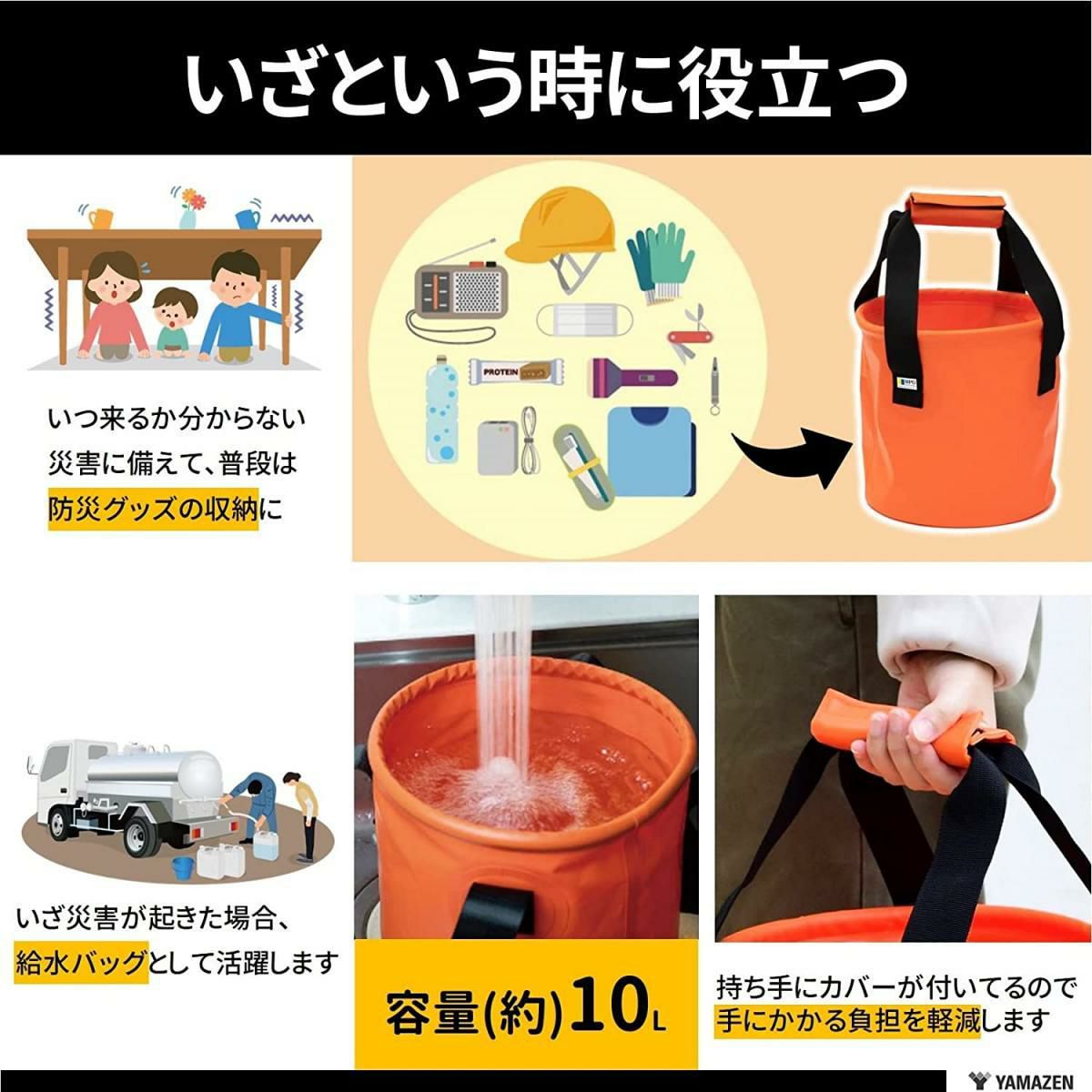 いざという時に役立つ

いつ来るか分からない災害に備えて、普段は防災グッズの収納に

PROTEIN

いざ災害が起きた場合、給水バッグとして活躍します

容量(約)10L

持ち手にカバーが付いてるので手にかかる負担を軽減します

YAMAZEN