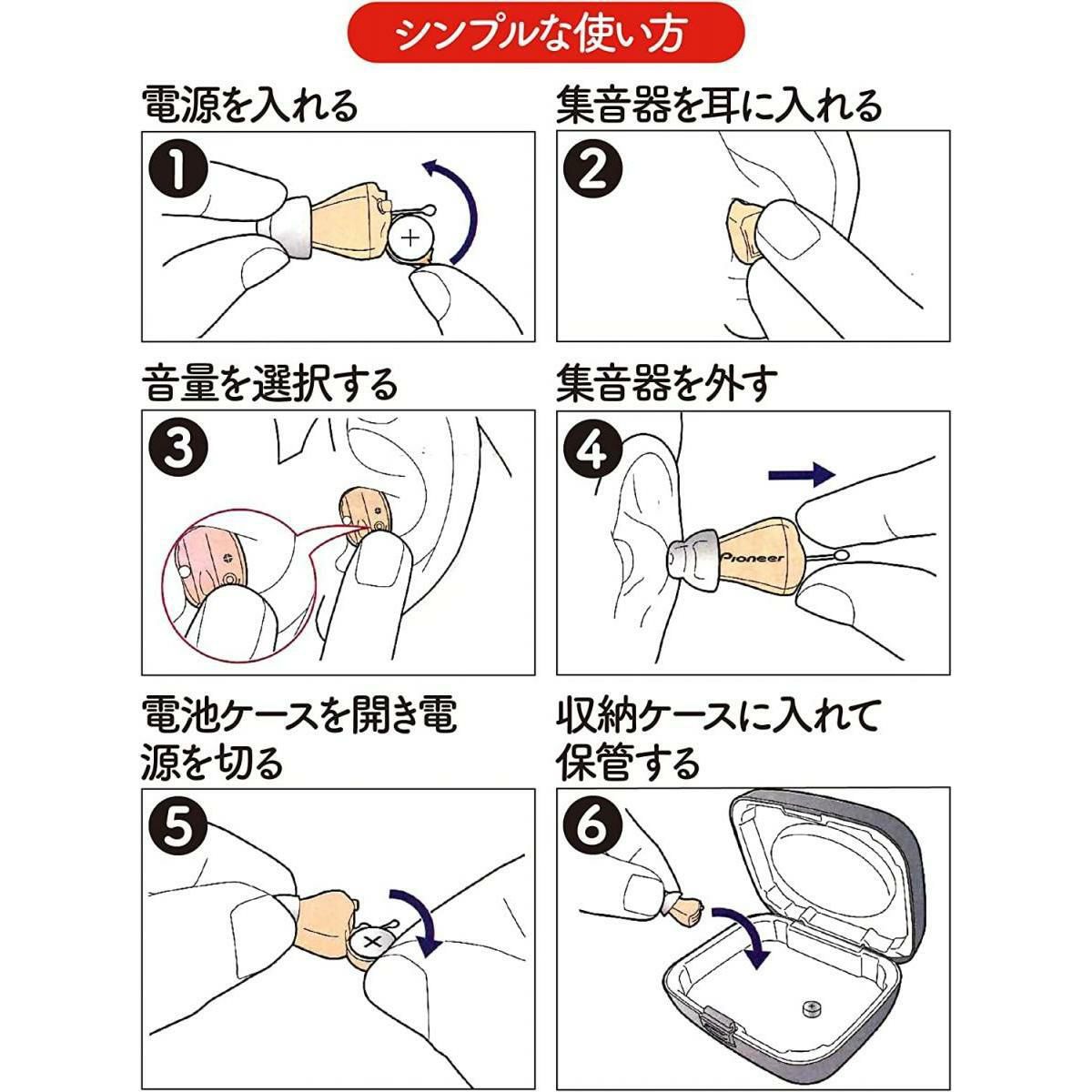 シンプルな使い方

電源を入れる

1

+

集音器を耳に入れる

2

音量を選択する

3

集音器を外す

4

Pioneer

電池ケースを開き電源を切る

5

+

収納ケースに入れて保管する

6