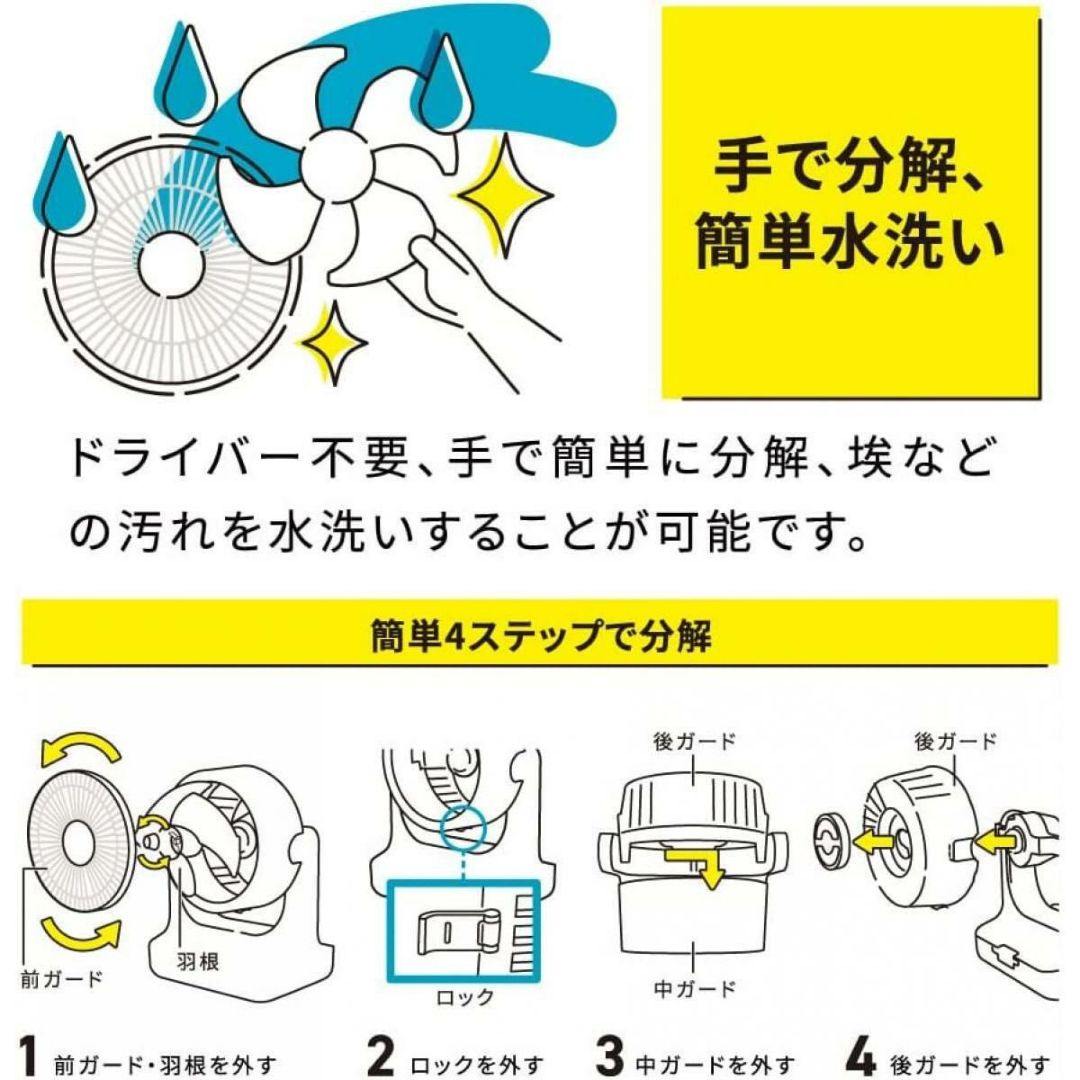 手で分解、簡単水洗い

ドライバー不要、手で簡単に分解、埃などの汚れを水洗いすることが可能です。

簡単4ステップで分解

前ガード
羽根
ロック
後ガード
中ガード
後ガード

1 前ガード・羽根を外す
2 ロックを外す
3 中ガードを外す
4 後ガードを外す