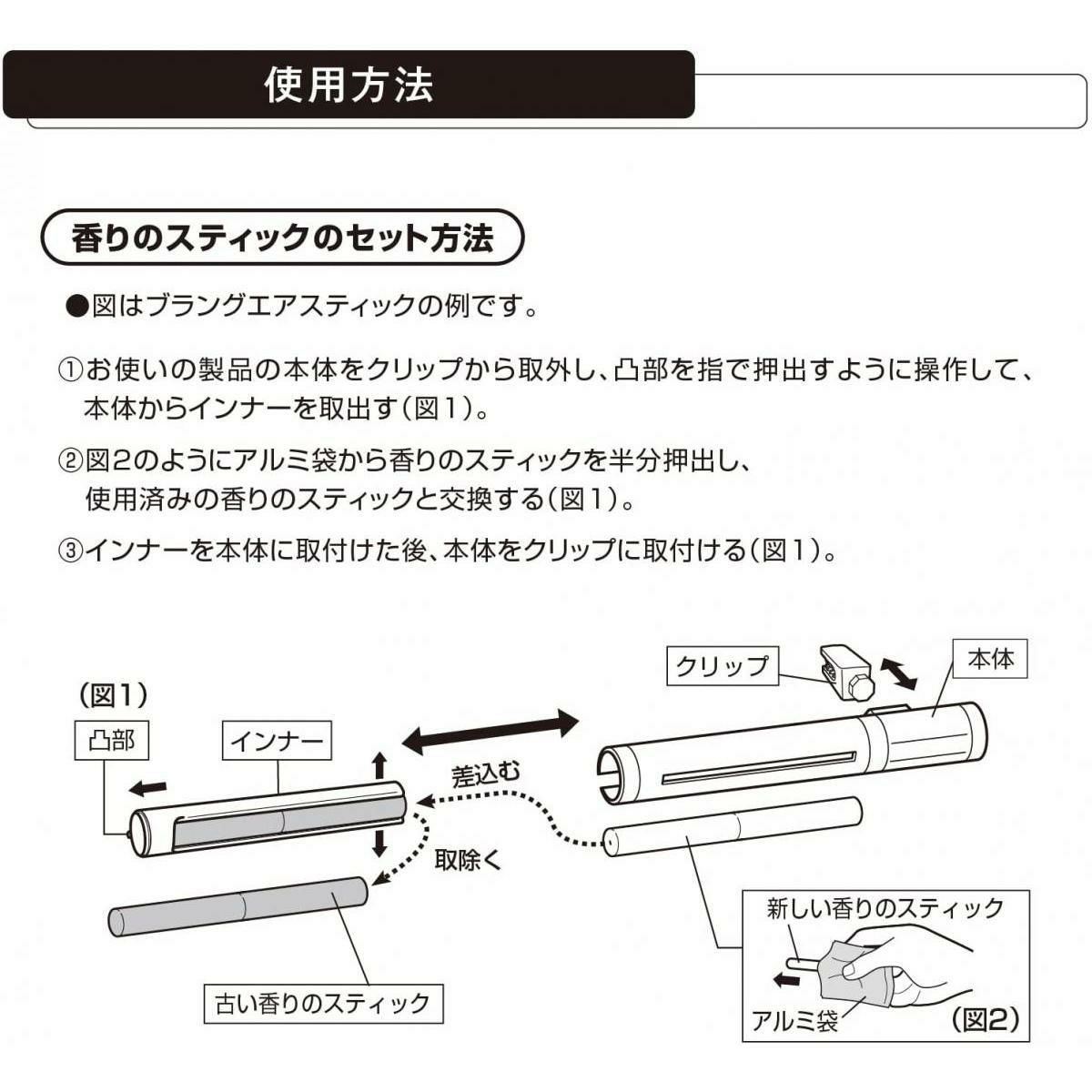 使用方法

香りのスティックのセット方法

●図はブラングエアスティックの例です。

①お使いの製品の本体をクリップから取外し、凸部を指で押出すように操作して、本体からインナーを取出す（図1）。

②図2のようにアルミ袋から香りのスティックを半分押出し、使用済みの香りのスティックと交換する（図1）。

③インナーを本体に取付けた後、本体をクリップに取付ける（図1）。

（図1）

凸部

インナー

差込む

取除く

古い香りのスティック

クリップ

本体

新しい香りのスティック

アルミ袋

（図2）