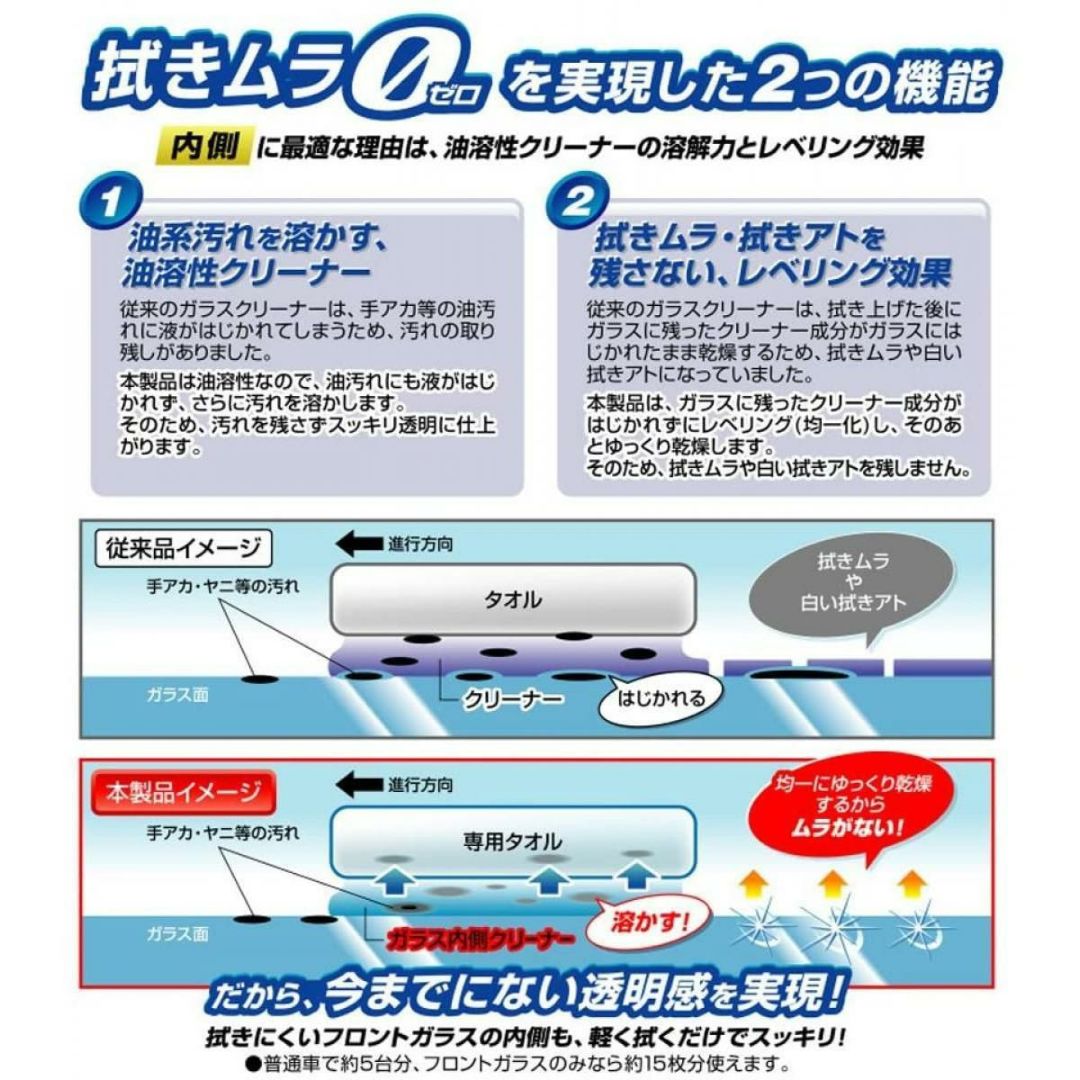 拭きムラ0ゼロを実現した2つの機能

内側に最適な理由は、油溶性クリーナーの溶解力とレベリング効果

1
油系汚れを溶かす、油溶性クリーナー
従来のガラスクリーナーは、手アカ等の油汚れに液がはじかれてしまうため、汚れの取り残しがありました。
本製品は油溶性なので、油汚れにも液がはじかれず、さらに汚れを溶かします。
そのため、汚れを残さずスッキリ透明に仕上がります。

2
拭きムラ・拭きアトを残さない、レベリング効果
従来のガラスクリーナーは、拭き上げた後にガラスに残ったクリーナー成分がガラスにはじかれたまま乾燥するため、拭きムラや白い拭きアトになっていました。
本製品は、ガラスに残ったクリーナー成分がはじかれずにレベリング(均一化)し、そのあとゆっくり乾燥します。
そのため、拭きムラや白い拭きアトを残しません。

従来品イメージ
進行方向
手アカ・ヤニ等の汚れ
タオル
拭きムラや白い拭きアト
ガラス面
クリーナー
はじかれる

本製品イメージ
進行方向
手アカ・ヤニ等の汚れ
専用タオル
均一にゆっくり乾燥するからムラがない!
ガラス面
ガラス内側クリーナー
溶かす!

だから、今までにない透明感を実現!
拭きにくいフロントガラスの内側も、軽く拭くだけでスッキリ!
●普通車で約5台分、フロントガラスのみなら約15枚分使えます。